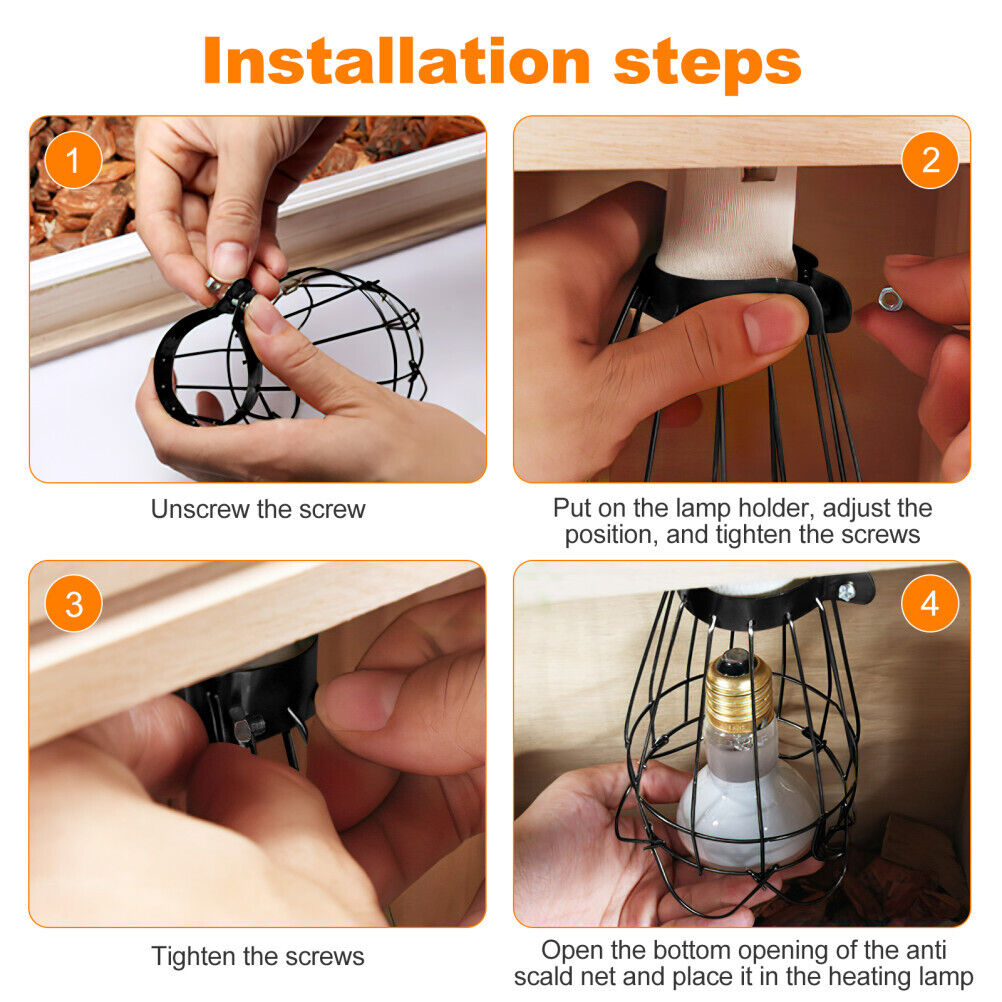 Installation steps

1

Unscrew the screw

2

Put on the lamp holder, adjust the position, and tighten the screws

3

Tighten the screws

4

Open the bottom opening of the anti scald net and place it in the heating lamp