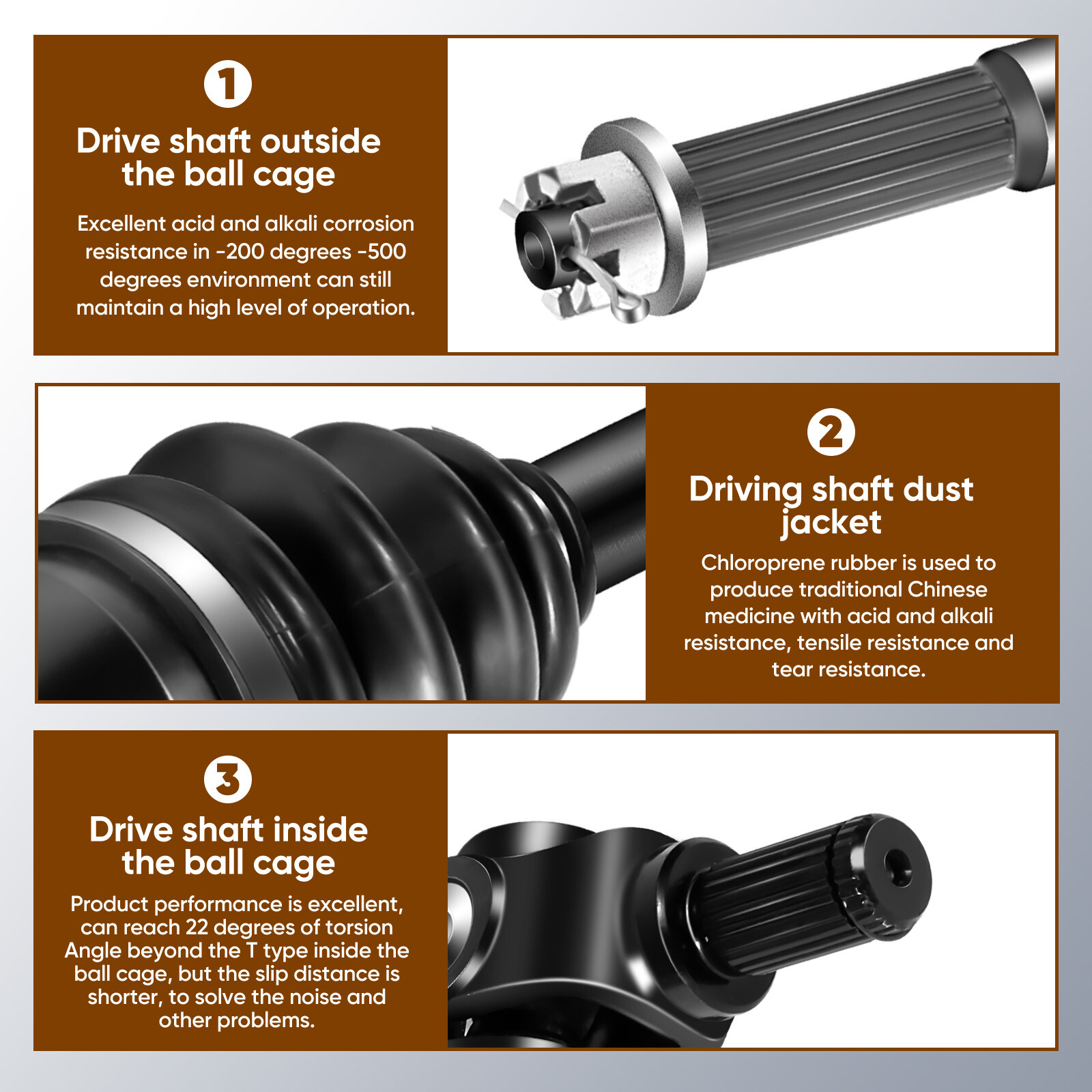 1

Drive shaft outside the ball cage

Excellent acid and alkali corrosion resistance in -200 degrees -500 degrees environment can still maintain a high level of operation.

2

Driving shaft dust jacket

Chloroprene rubber is used to produce traditional Chinese medicine with acid and alkali resistance, tensile resistance and tear resistance.

3

Drive shaft inside the ball cage

Product performance is excellent, can reach 22 degrees of torsion Angle beyond the T type inside the ball cage, but the slip distance is shorter, to solve the noise and other problems.