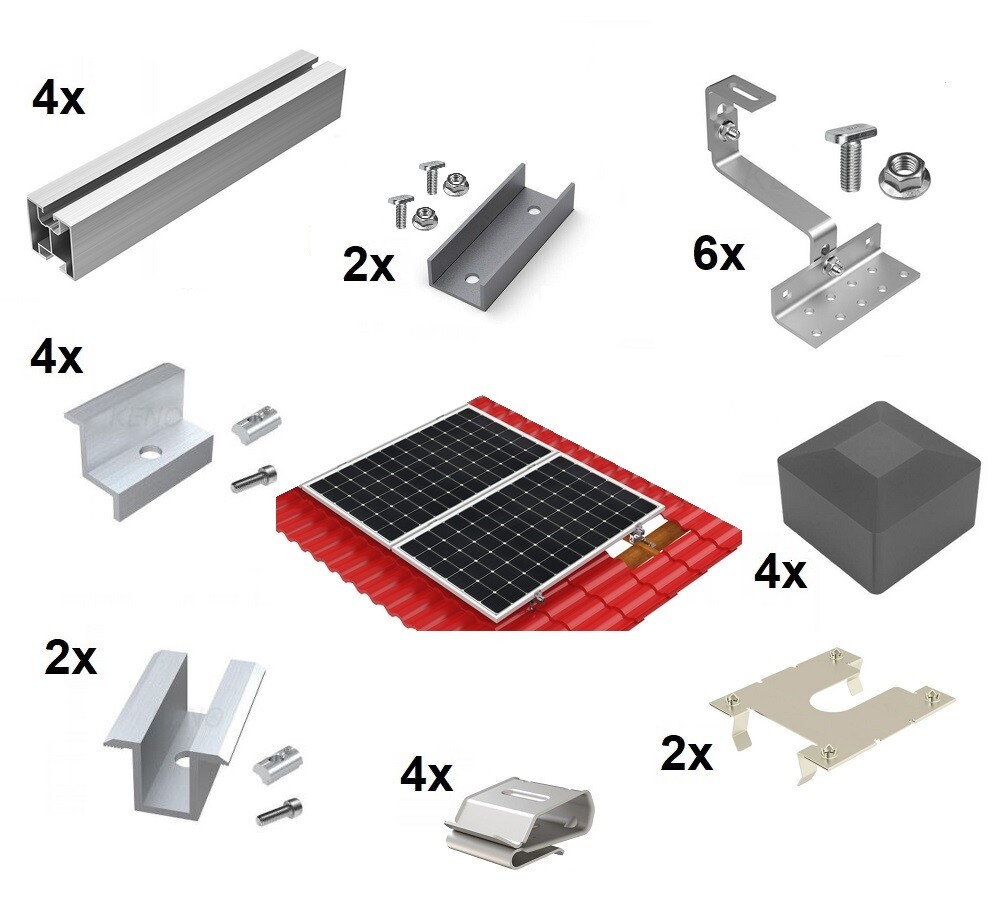 4x

2x

6x

4x

KENO

4x

2x

4x

2x