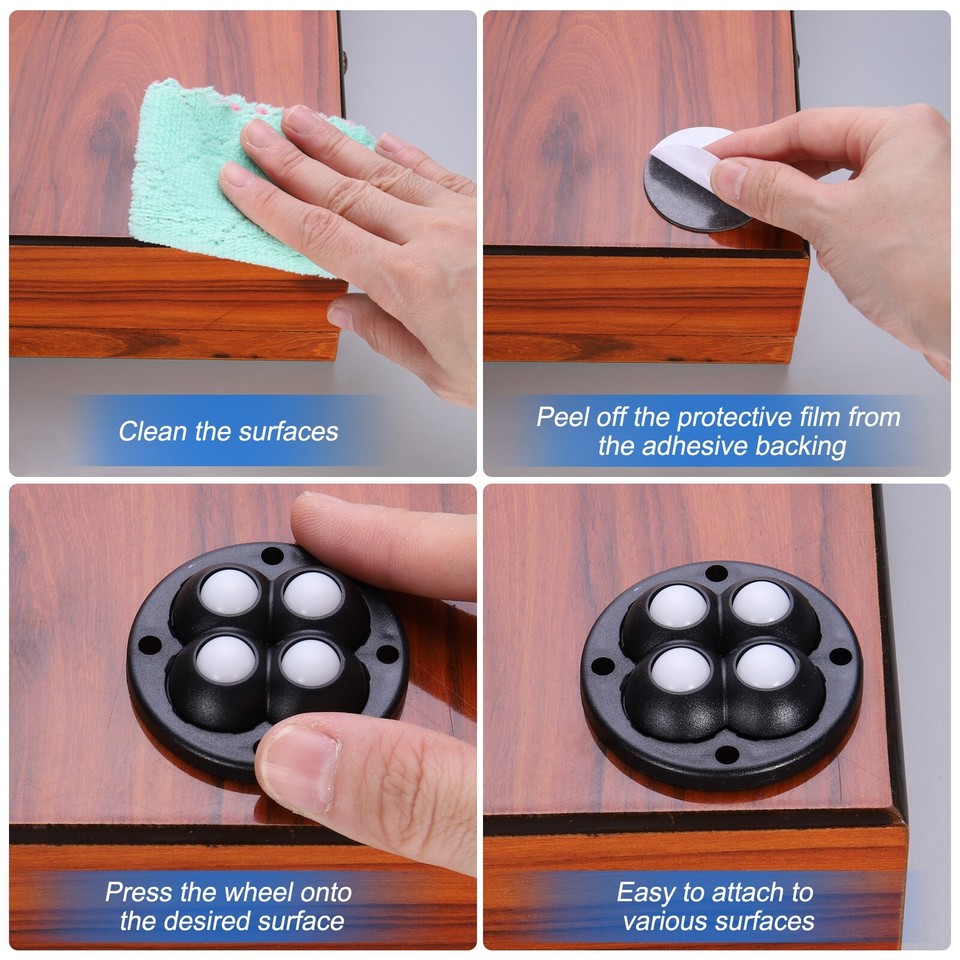 Clean the surfaces

Peel off the protective film from the adhesive backing

Press the wheel onto the desired surface

Easy to attach to various surfaces