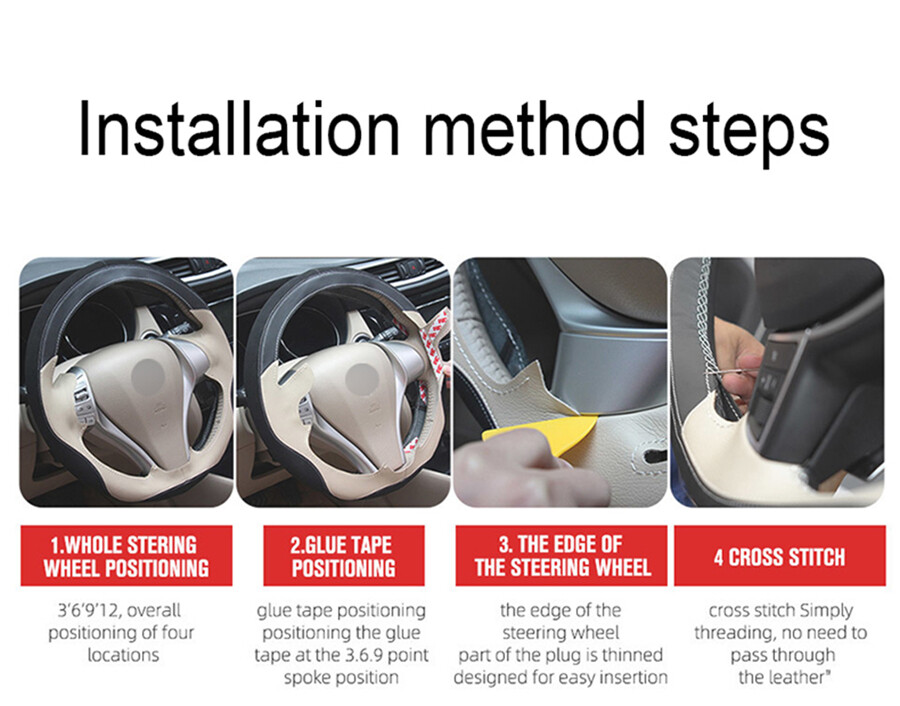 Installation method steps

1.WHOLE STERING WHEEL POSITIONING

3'6'9'12, overall positioning of four locations

2.GLUE TAPE POSITIONING

glue tape positioning positioning the glue tape at the 3.6.9 point spoke position

3. THE EDGE OF THE STEERING WHEEL

the edge of the steering wheel part of the plug is thinned designed for easy insertion

4 CROSS STITCH

cross stitch Simply threading, no need to pass through the leather"