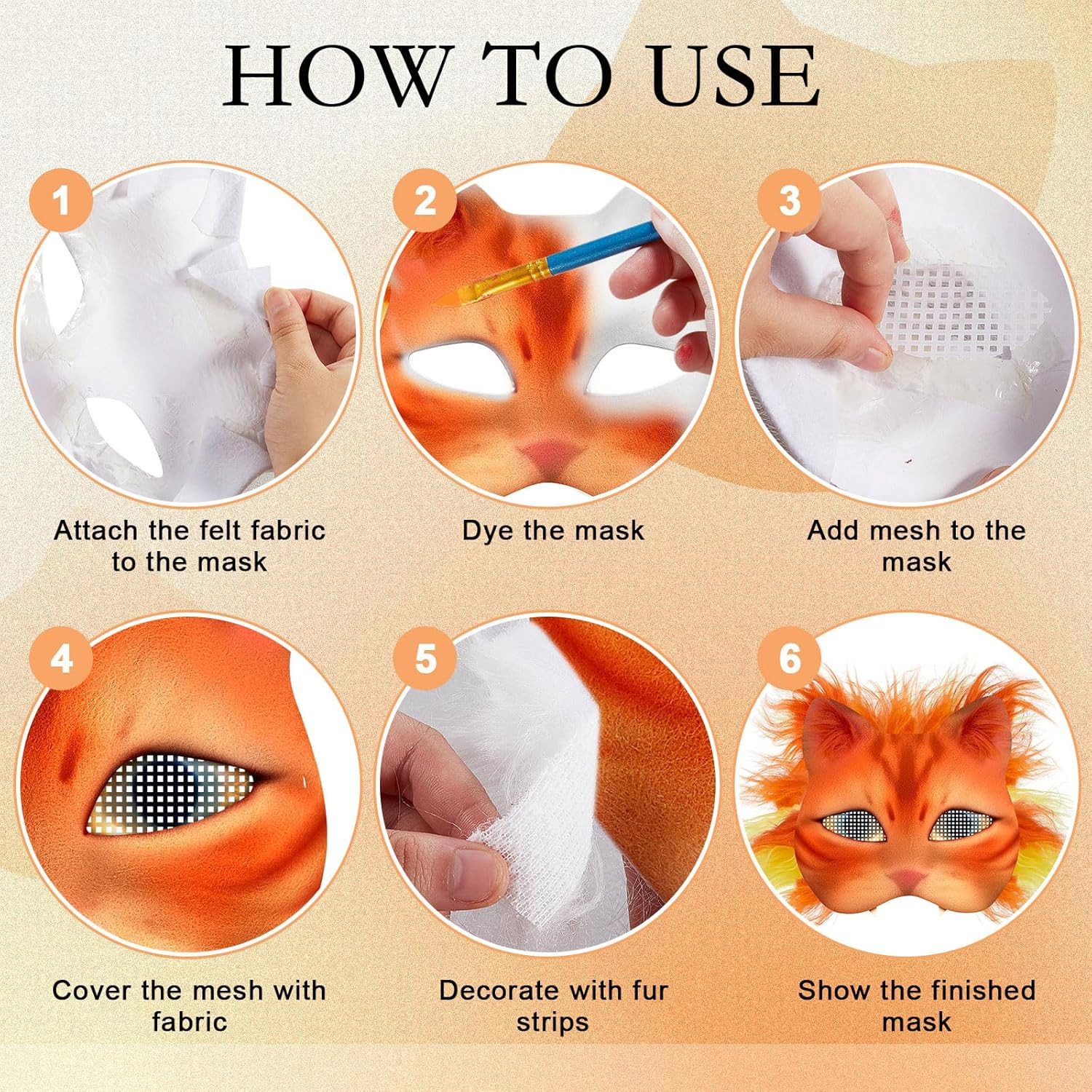 HOW TO USE

1

Attach the felt fabric to the mask

2

Dye the mask

3

Add mesh to the mask

4

Cover the mesh with fabric

5

Decorate with fur strips

6

Show the finished mask