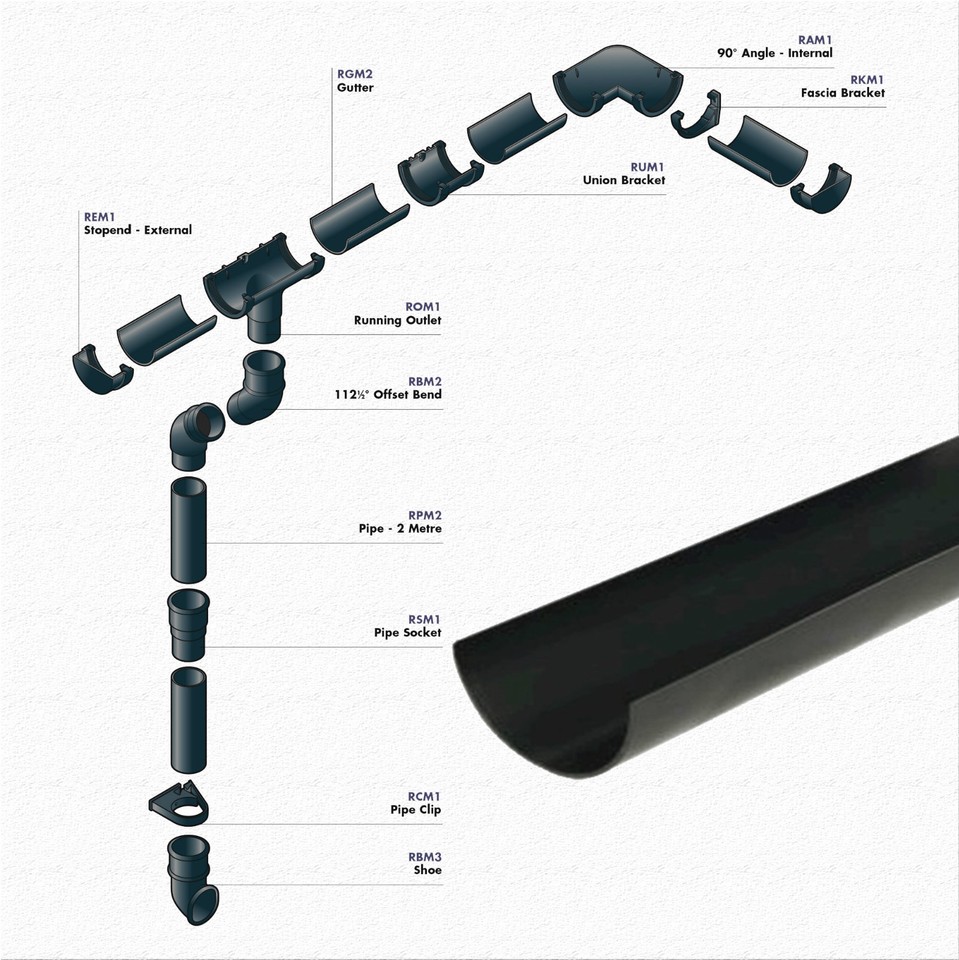 RAM1
90° Angle - Internal

RKM1
Fascia Bracket

RGM2
Gutter

RUM1
Union Bracket

REM1
Stopend - External

ROM1
Running Outlet

RBM2
112½° Offset Bend

RPM2
Pipe - 2 Metre

RSM1
Pipe Socket

RCM1
Pipe Clip

RBM3
Shoe