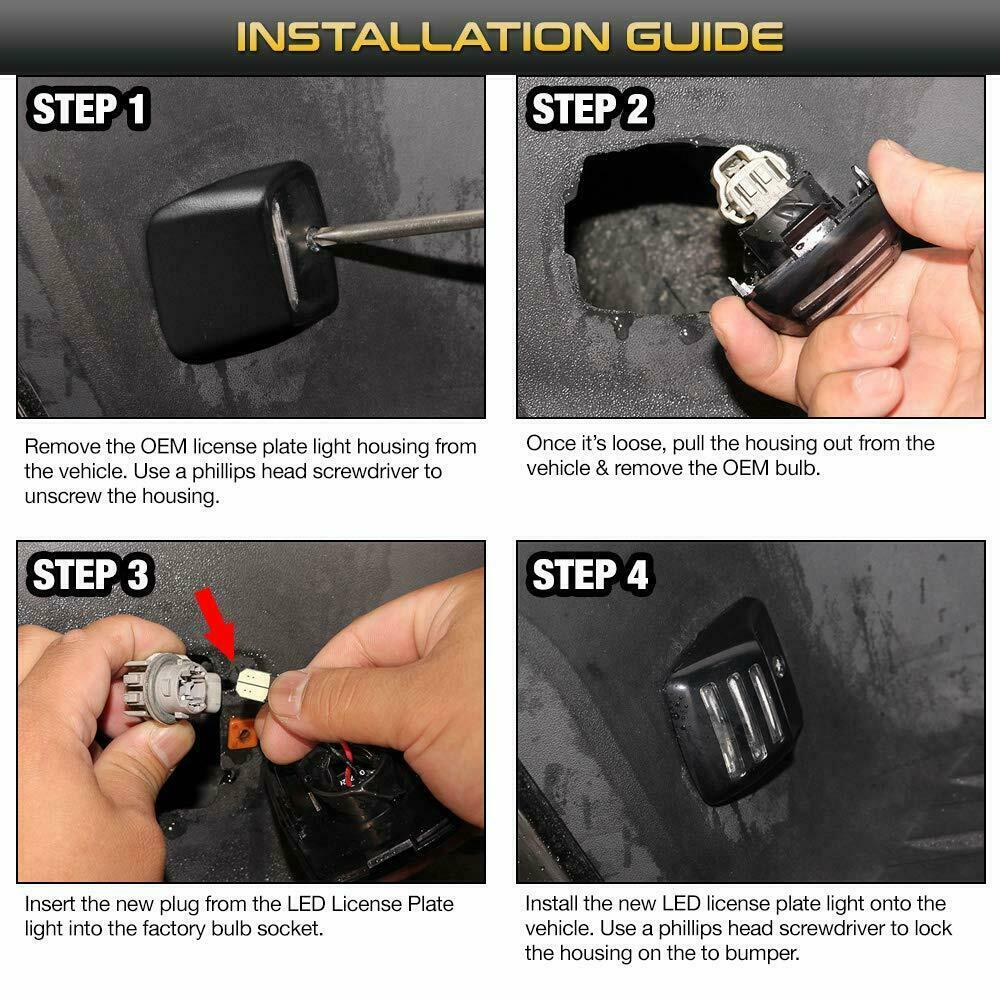 INSTALLATION GUIDE

STEP 1

Remove the OEM license plate light housing from the vehicle. Use a phillips head screwdriver to unscrew the housing.

STEP 2

Once it's loose, pull the housing out from the vehicle & remove the OEM bulb.

STEP 3

Insert the new plug from the LED License Plate light into the factory bulb socket.

STEP 4

Install the new LED license plate light onto the vehicle. Use a phillips head screwdriver to lock the housing on the to bumper.