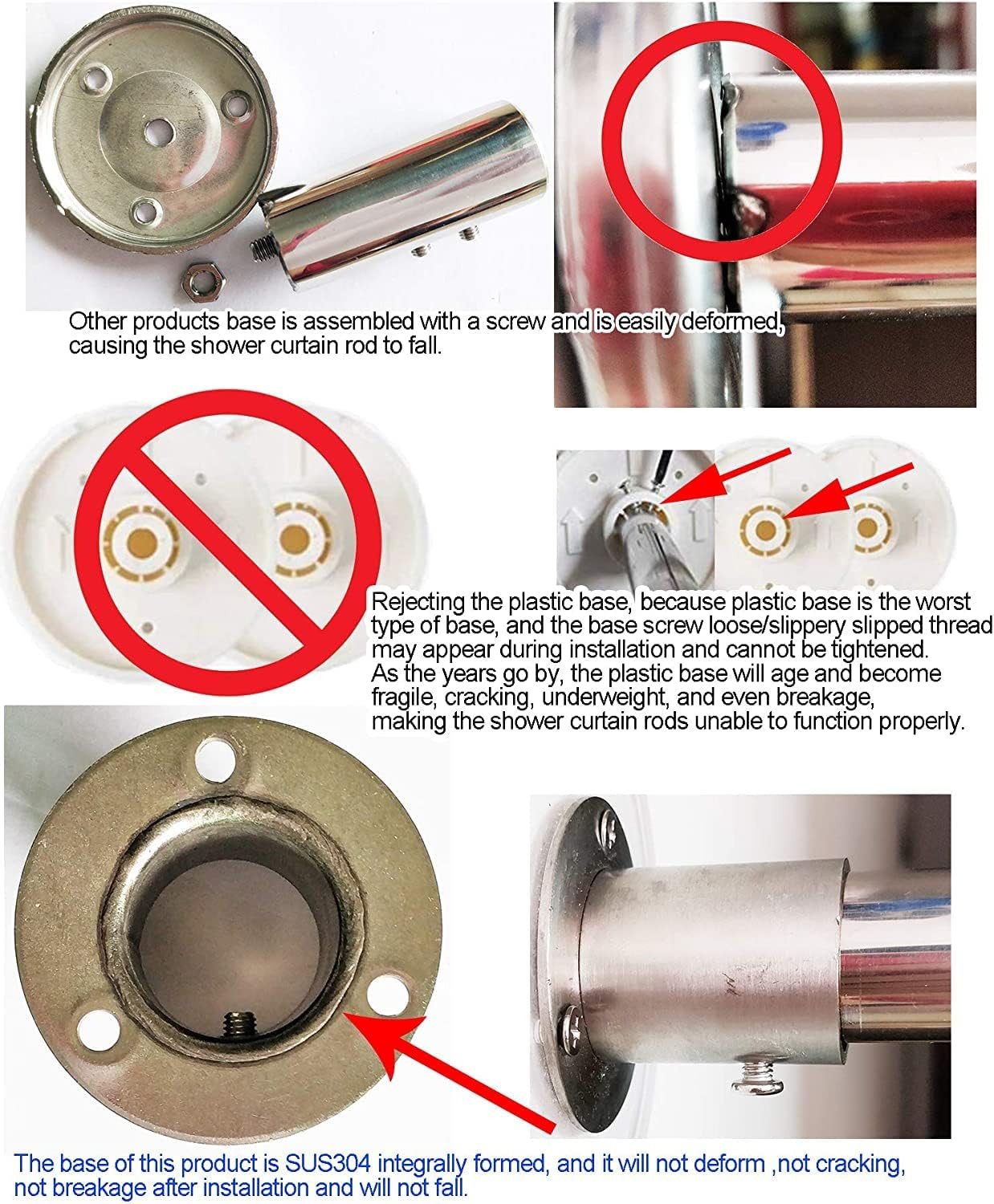 Other products base is assembled with a screw and is easily deformed, causing the shower curtain rod to fall.

Rejecting the plastic base, because plastic base is the worst type of base, and the base screw loose/slippery slipped thread may appear during installation and cannot be tightened. As the years go by, the plastic base will age and become fragile, cracking, underweight, and even breakage, making the shower curtain rods unable to function properly.

The base of this product is SUS304 integrally formed, and it will not deform ,not cracking, not breakage after installation and will not fall.