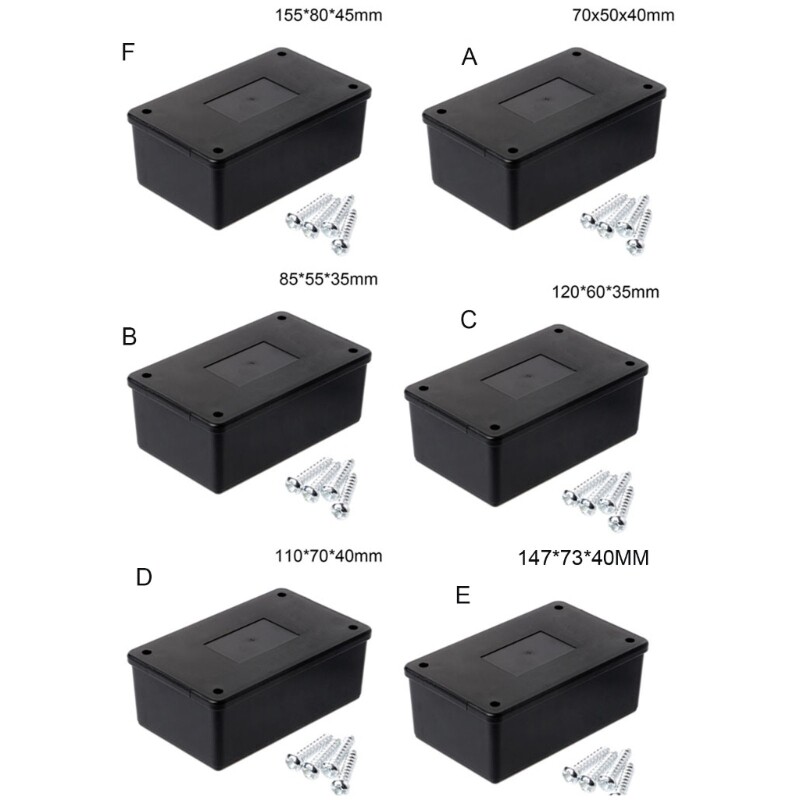 155*80*45mm
F

70x50x40mm
A

85*55*35mm
B

120*60*35mm
C

110*70*40mm
D

147*73*40MM
E