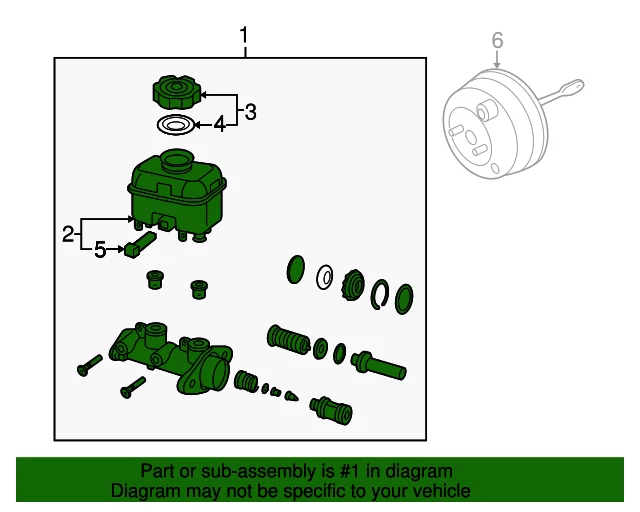 1
6
3
4
2
5

Part or sub-assembly is #1 in diagram
Diagram may not be specific to your vehicle