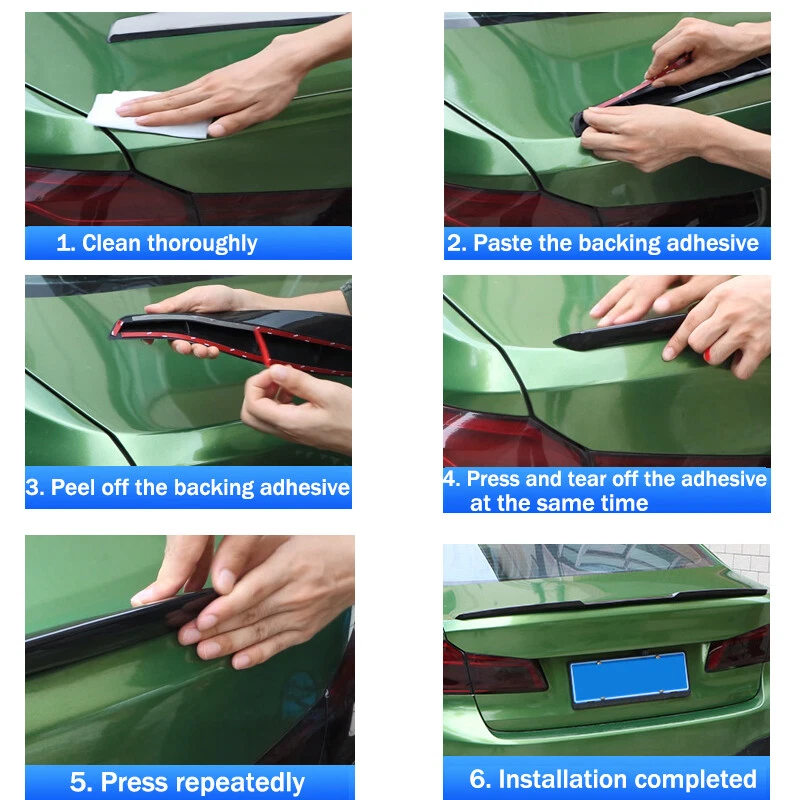 1. Clean thoroughly

2. Paste the backing adhesive

3. Peel off the backing adhesive

4. Press and tear off the adhesive at the same time

5. Press repeatedly

6. Installation completed