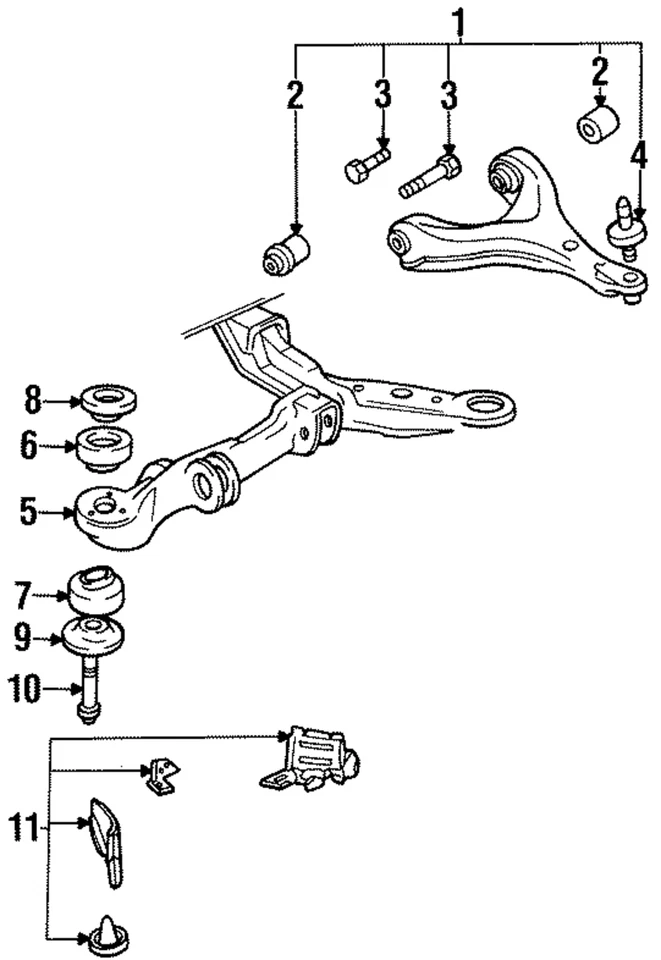 1
2
3
3
2
4
8
6
5
7
9
10
11