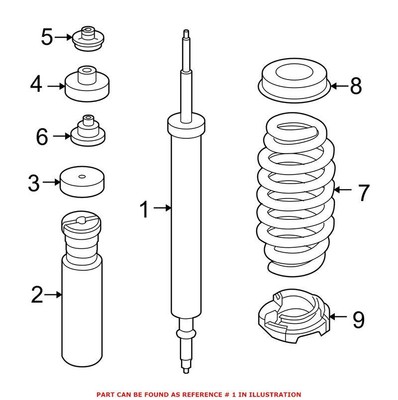 5
4
6
3
2
1
8
7
9
PART CAN BE FOUND AS REFERENCE # 1 IN ILLUSTRATION