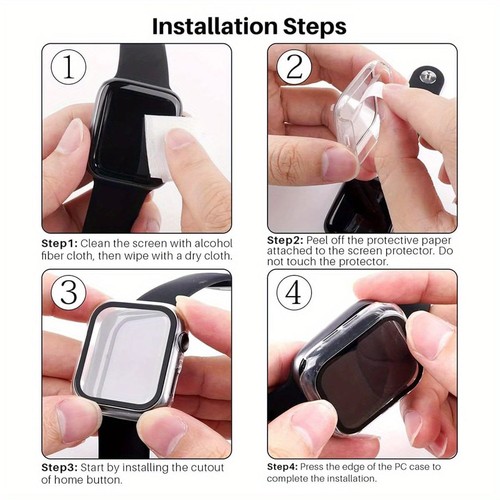 Installation Steps

①

Step1: Clean the screen with alcohol fiber cloth, then wipe with a dry cloth.

②

Step2: Peel off the protective paper attached to the screen protector. Do not touch the protector.

③

Step3: Start by installing the cutout of home button.

④

Step4: Press the edge of the PC case to complete the installation.