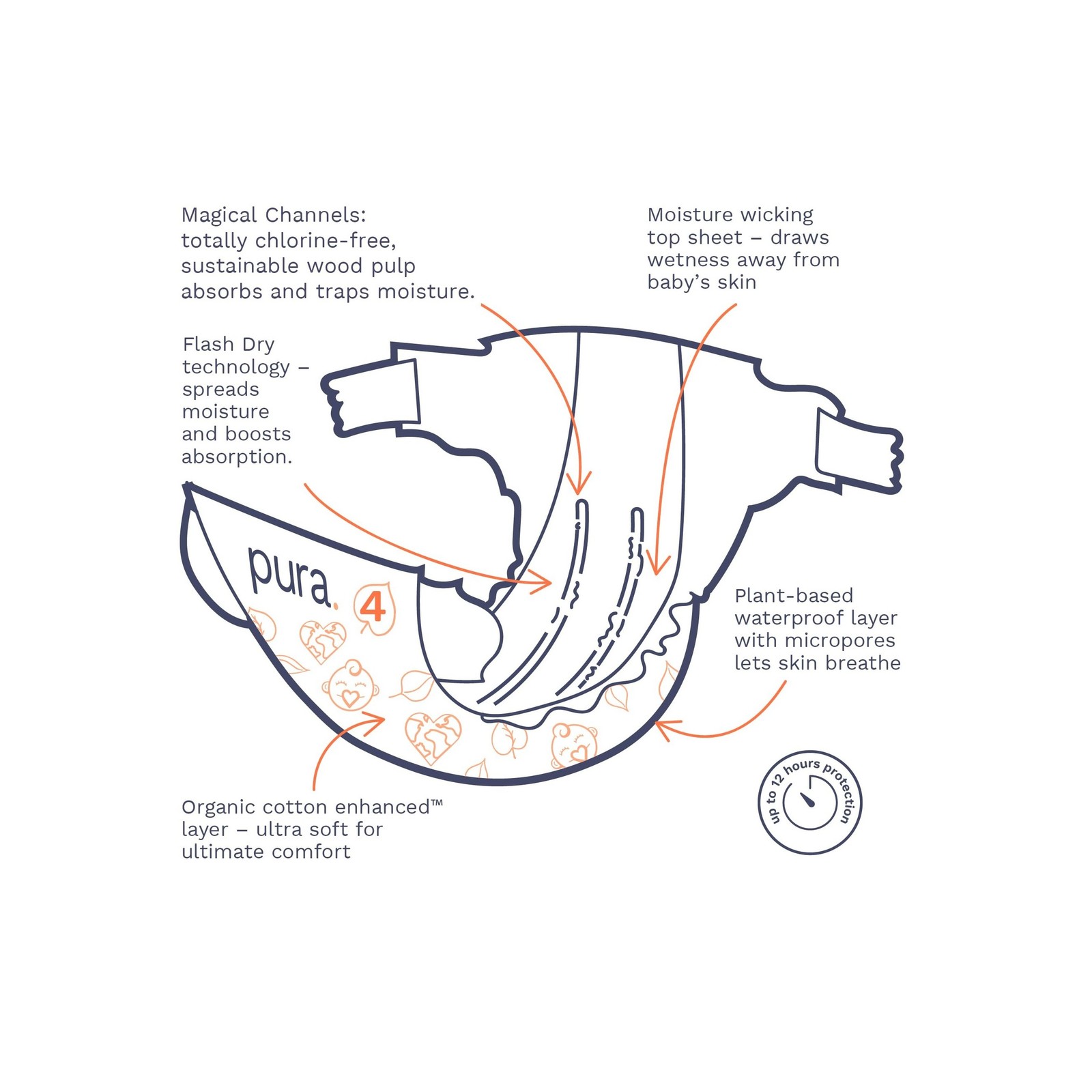 Magical Channels: totally chlorine-free, sustainable wood pulp absorbs and traps moisture.

Moisture wicking top sheet – draws wetness away from baby's skin

Flash Dry technology – spreads moisture and boosts absorption.

pura. 4

Plant-based waterproof layer with micropores lets skin breathe

Organic cotton enhanced™ layer – ultra soft for ultimate comfort

up to 12 hours protection