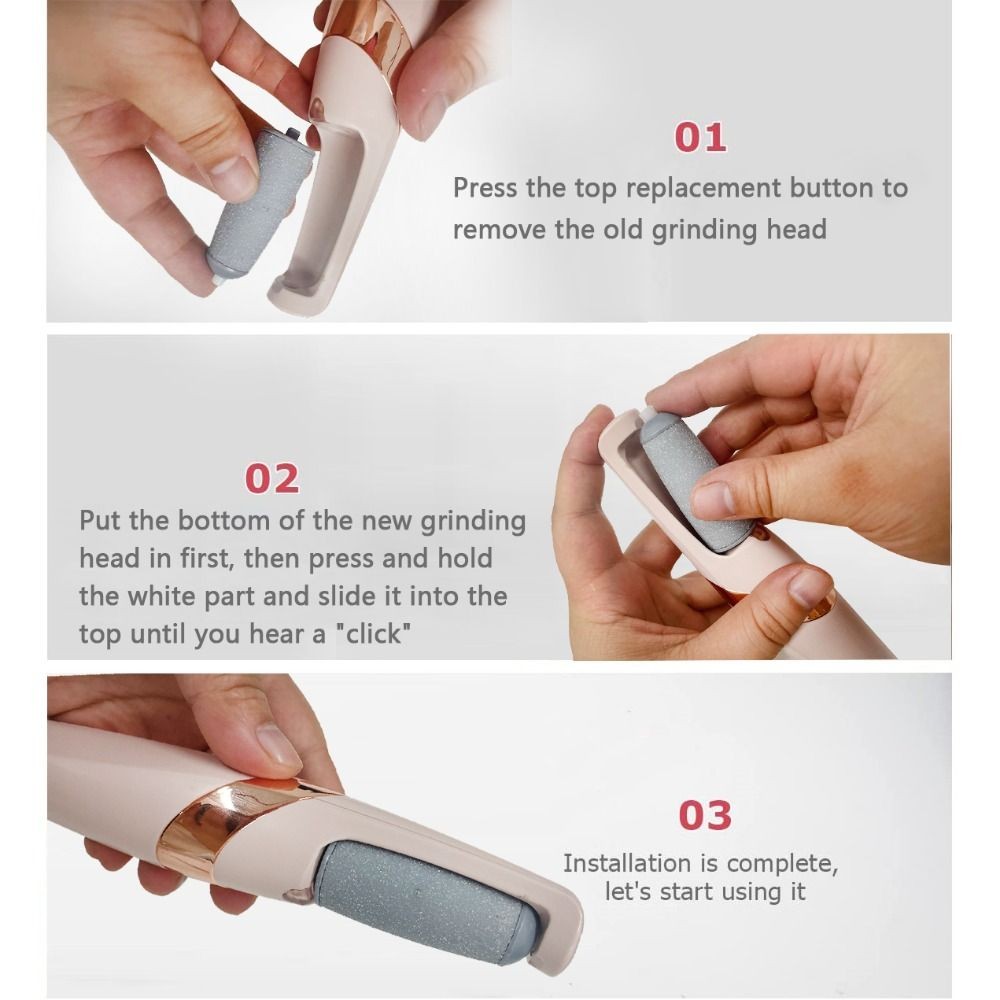 01
Press the top replacement button to remove the old grinding head

02
Put the bottom of the new grinding head in first, then press and hold the white part and slide it into the top until you hear a "click"

03
Installation is complete, let's start using it