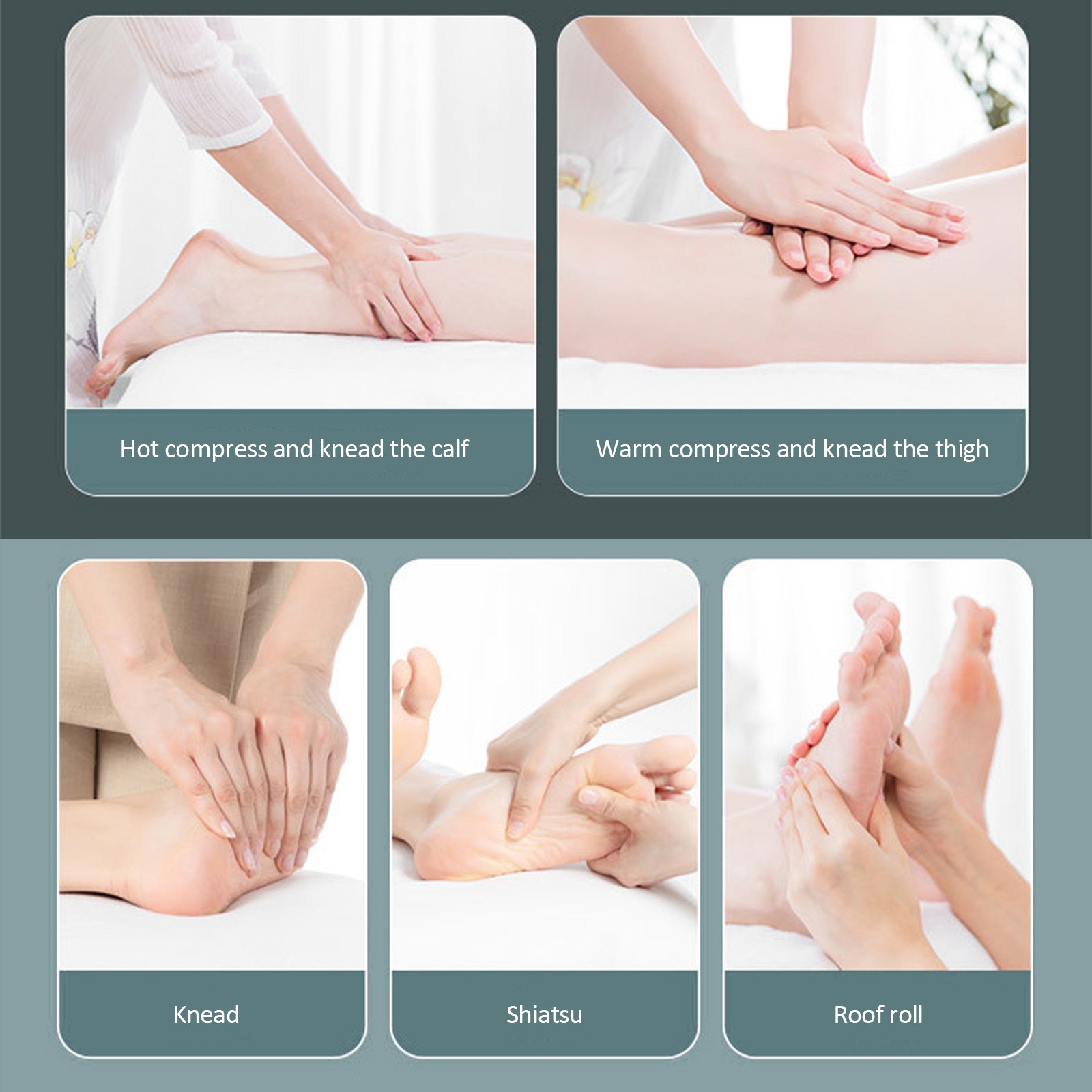 Hot compress and knead the calf

Warm compress and knead the thigh

Knead

Shiatsu

Roof roll