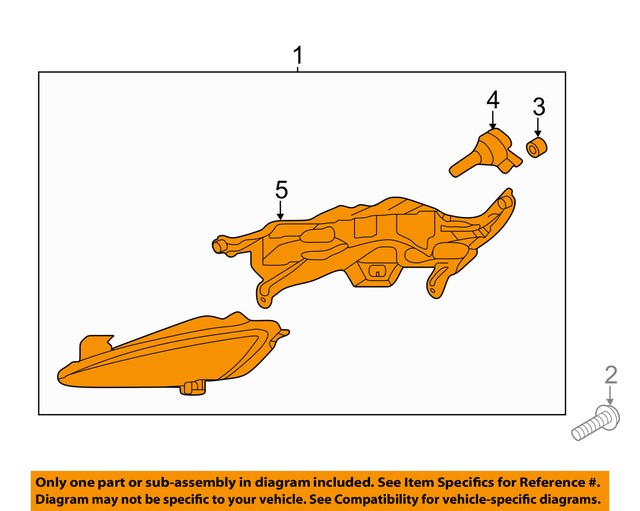 1

4

3

5

2

Only one part or sub-assembly in diagram included. See Item Specifics for Reference #.
Diagram may not be specific to your vehicle. See Compatibility for vehicle-specific diagrams.