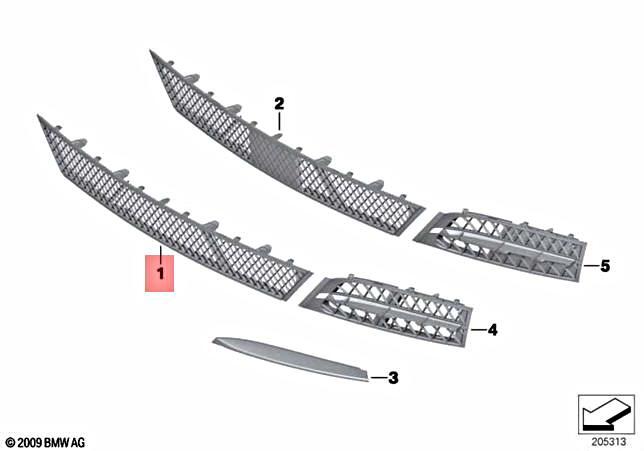 2
1
5
4
3
© 2009 BMW AG
205313