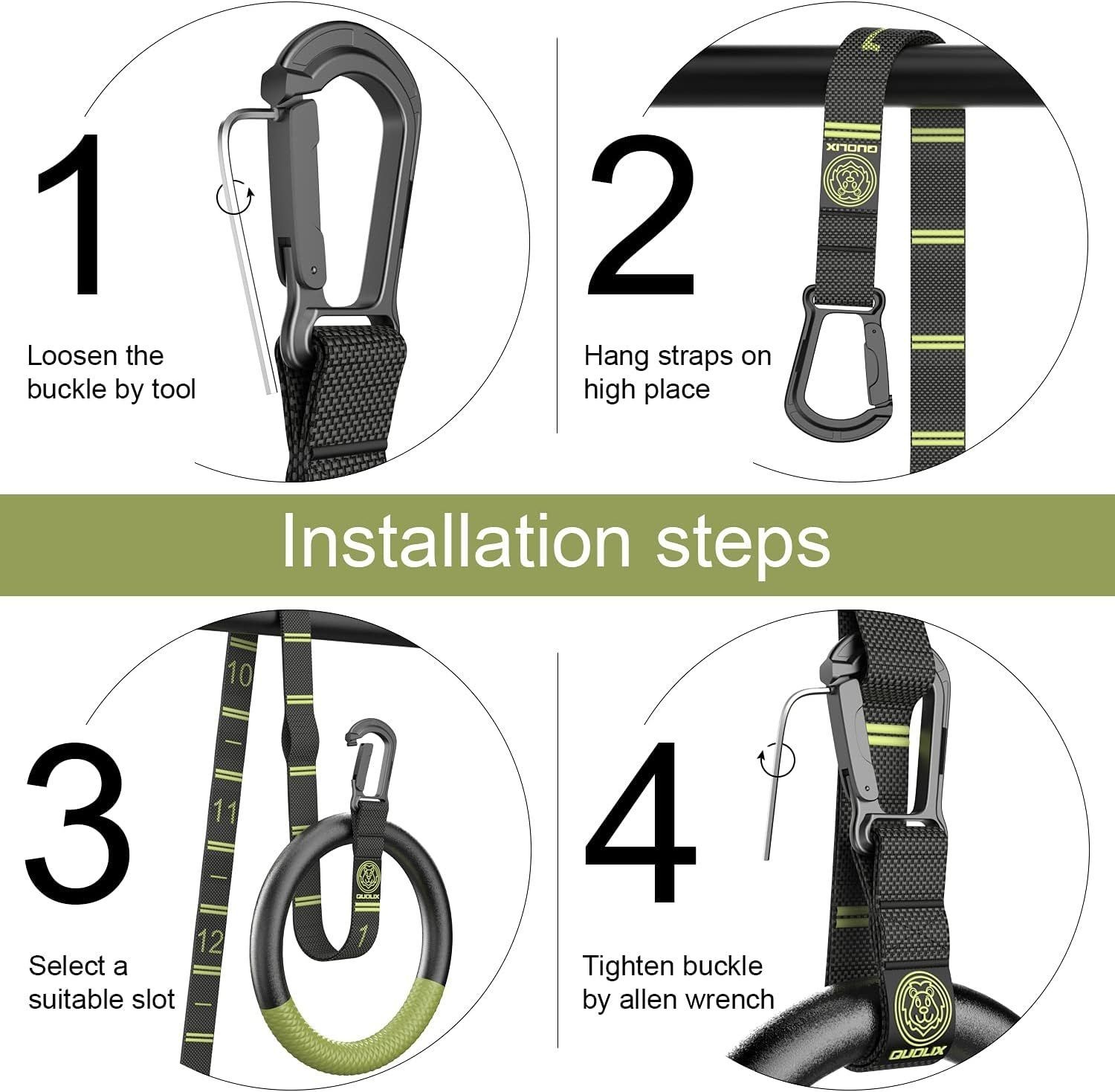 1

Loosen the buckle by tool

2

QUOLIX

Hang straps on high place

Installation steps

3

10

11

12

QUOLIX

1

Select a suitable slot

4

Tighten buckle by allen wrench

QUOLIX