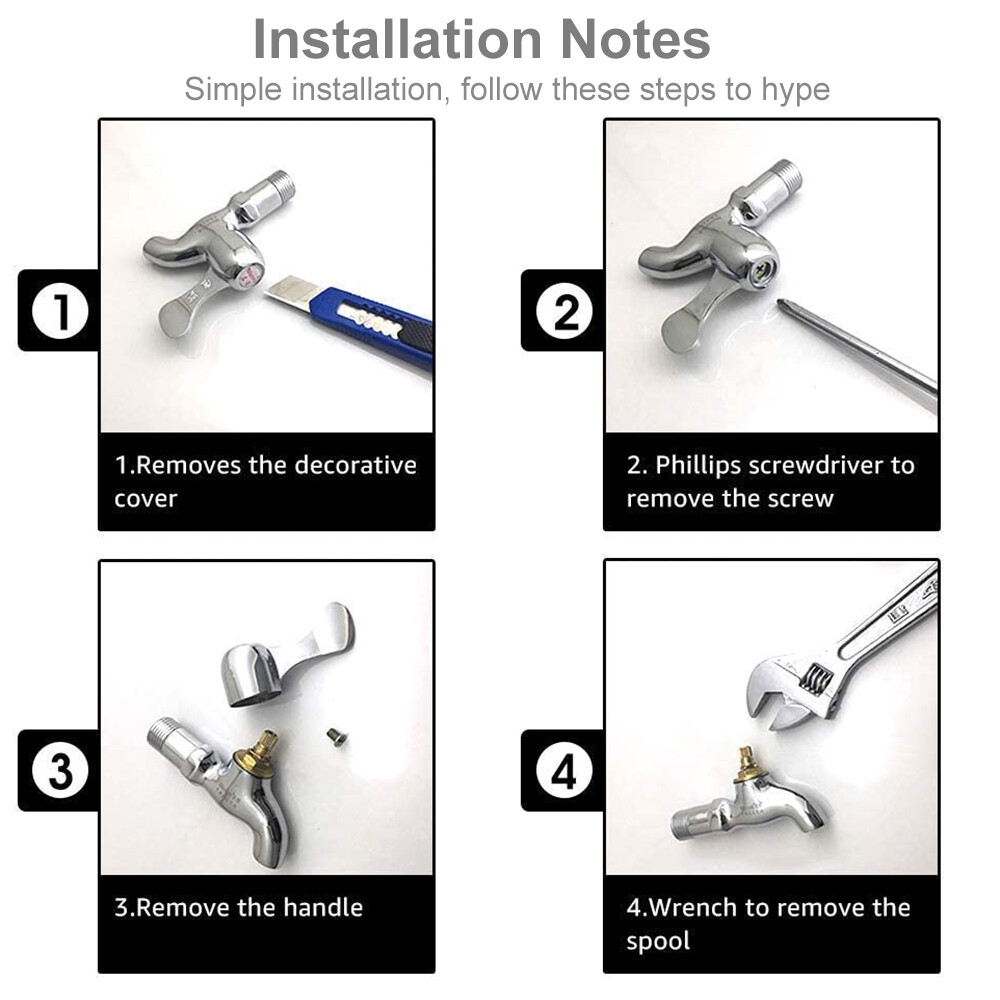 Installation Notes

Simple installation, follow these steps to hype

1

1.Removes the decorative cover

2

2. Phillips screwdriver to remove the screw

3

3.Remove the handle

4

4.Wrench to remove the spool