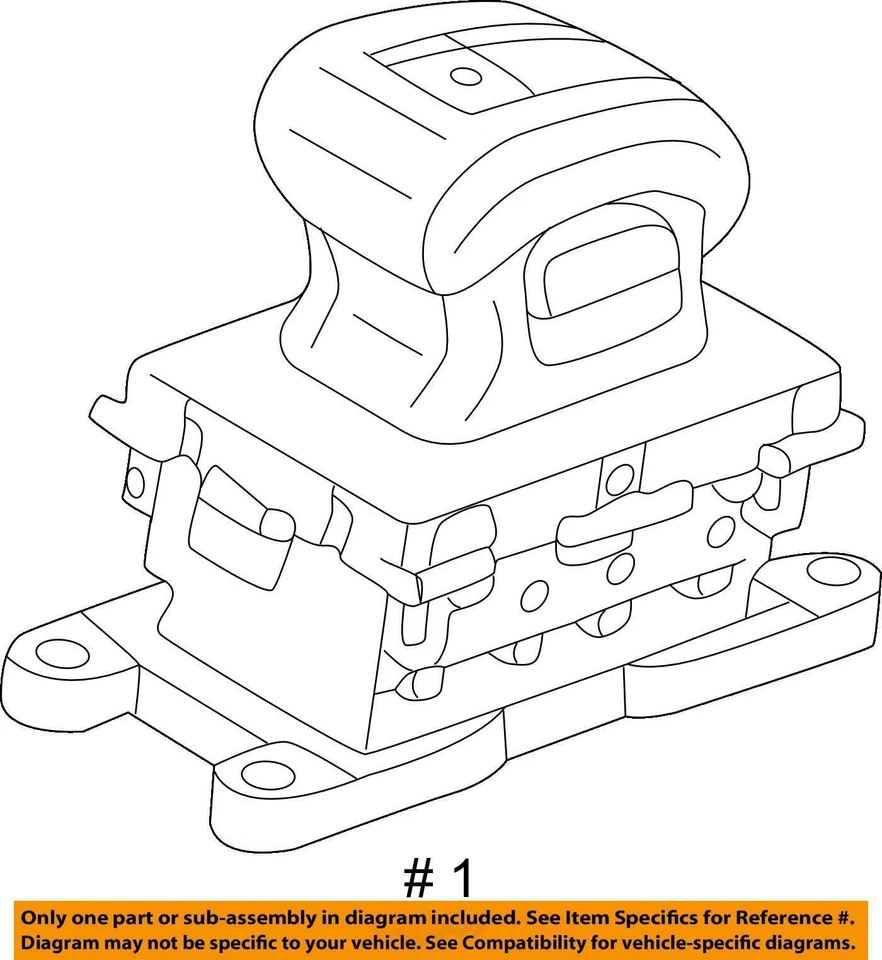 # 1

Only one part or sub-assembly in diagram included. See Item Specifics for Reference #. Diagram may not be specific to your vehicle. See Compatibility for vehicle-specific diagrams.