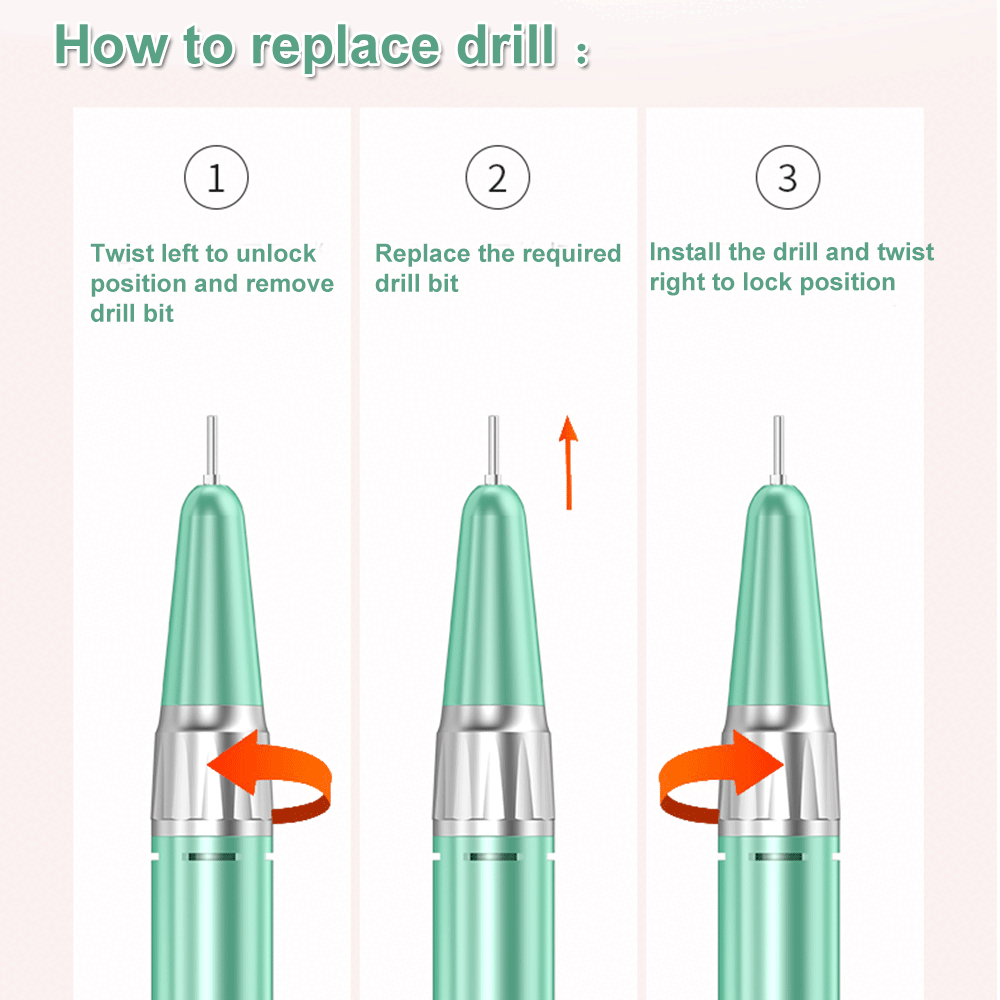 How to replace drill ：

1

Twist left to unlock position and remove drill bit

2

Replace the required drill bit

3

Install the drill and twist right to lock position