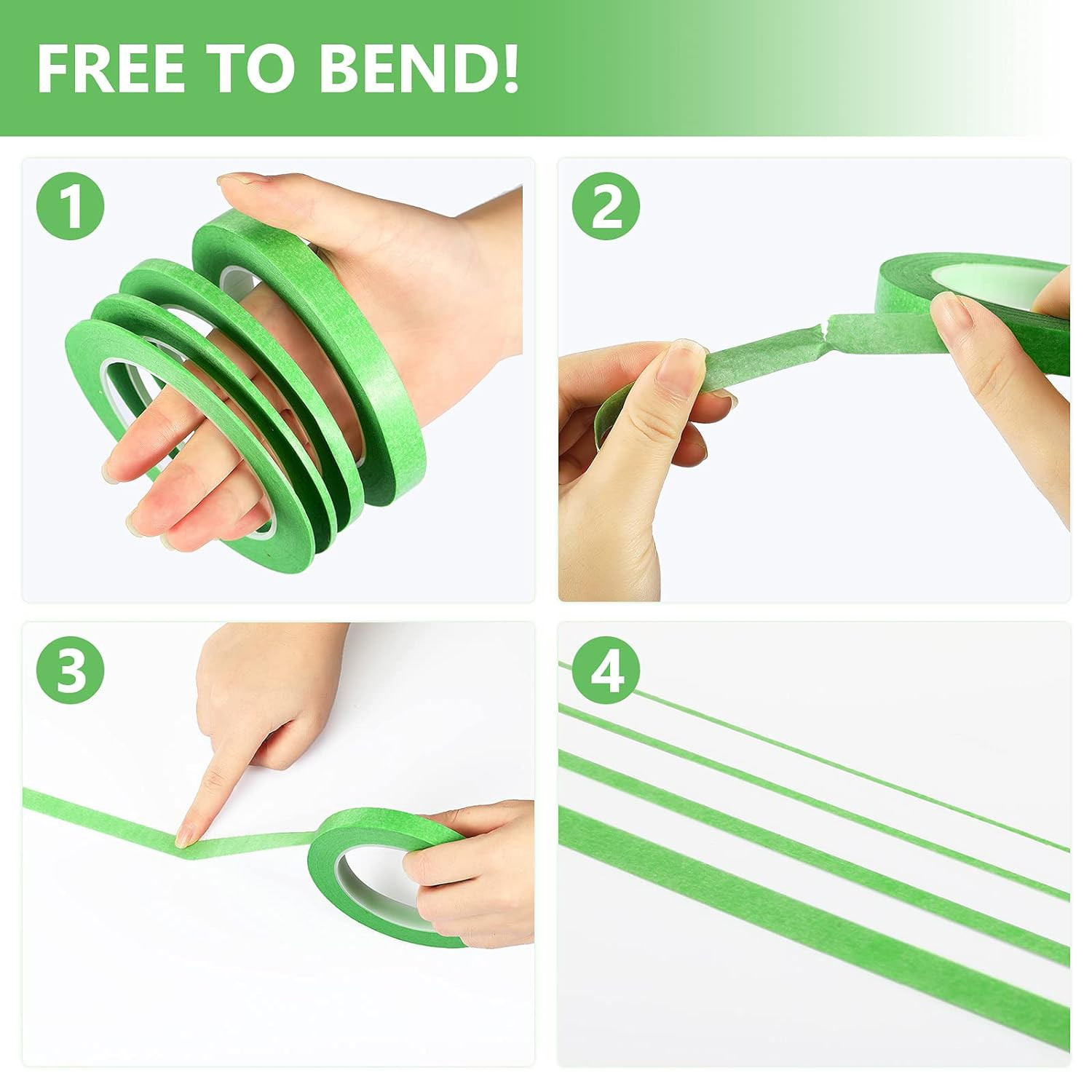 FREE TO BEND!

1

2

3

4