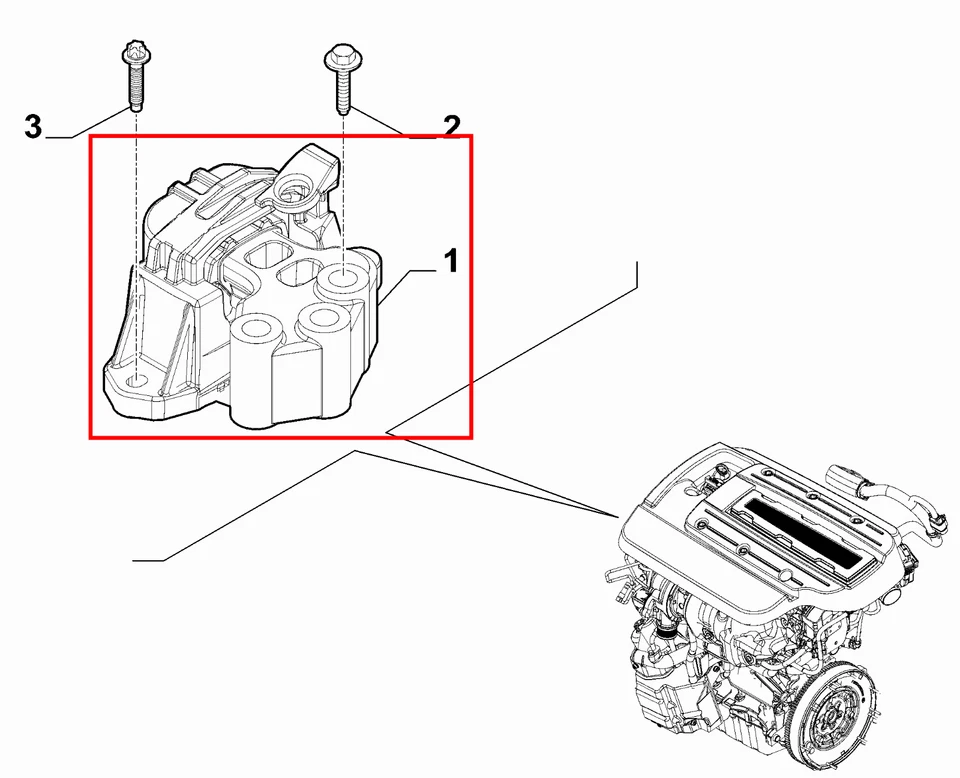 3
2
1