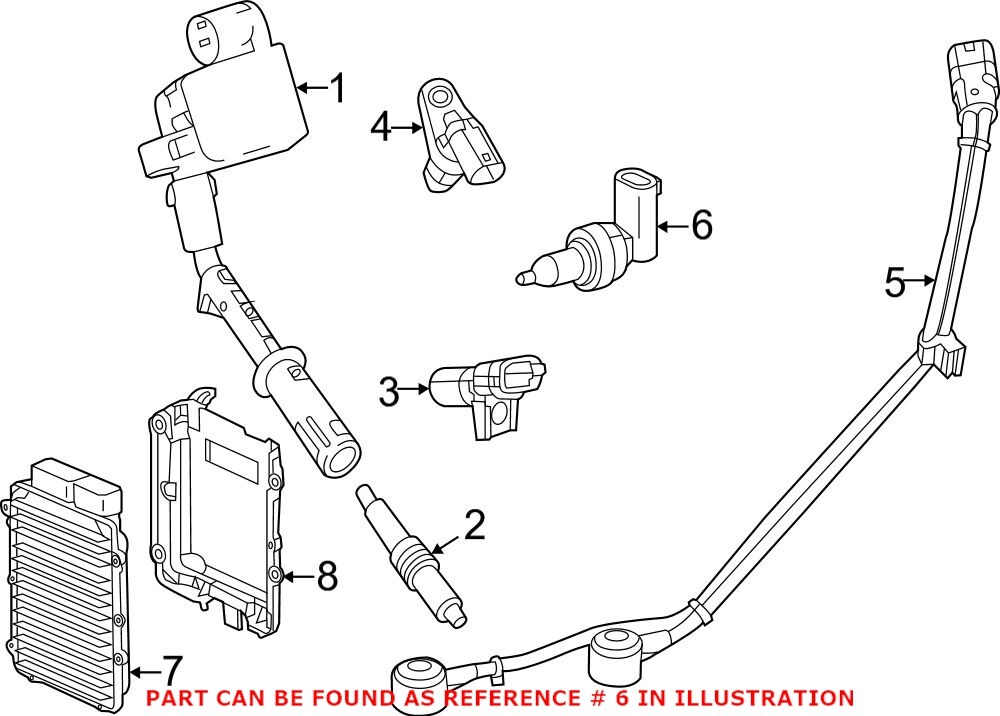 1
4
6
5
3
2
8
7
PART CAN BE FOUND AS REFERENCE # 6 IN ILLUSTRATION