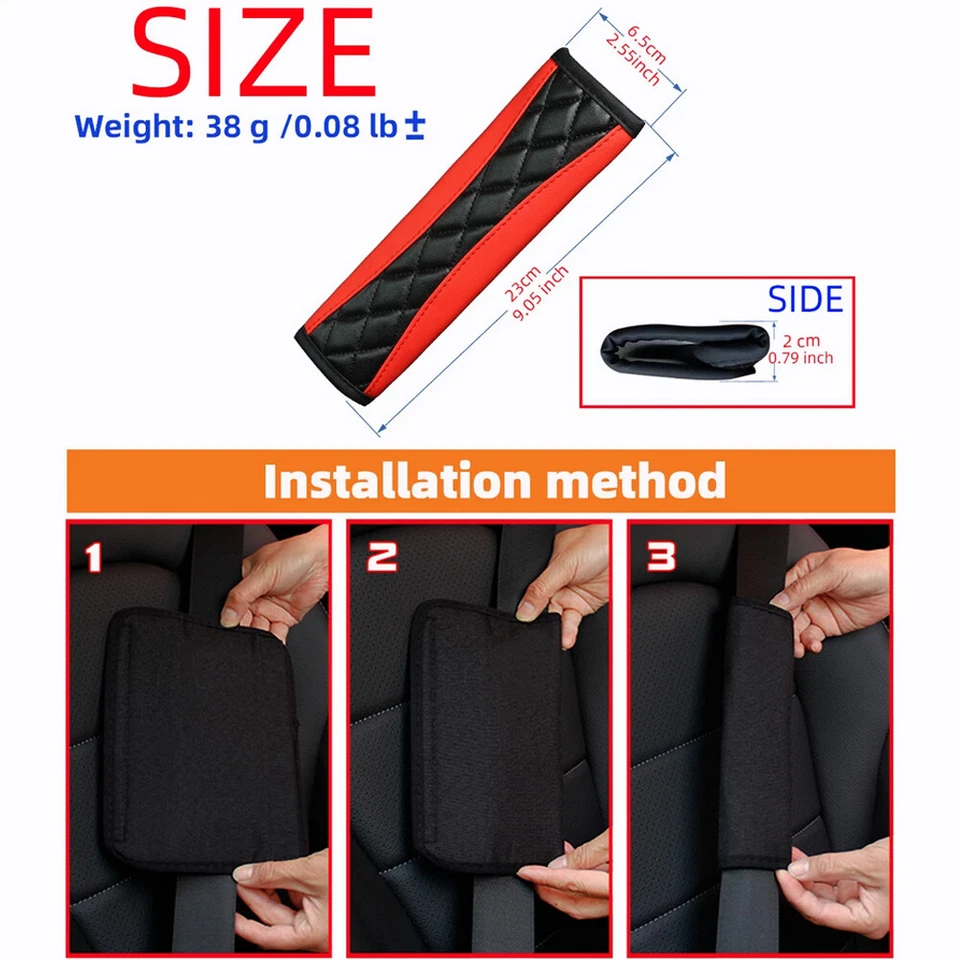 SIZE

Weight: 38 g /0.08 lb ±

6.5cm
2.55inch

23cm
9.05 inch

SIDE

2 cm
0.79 inch

Installation method

1

2

3