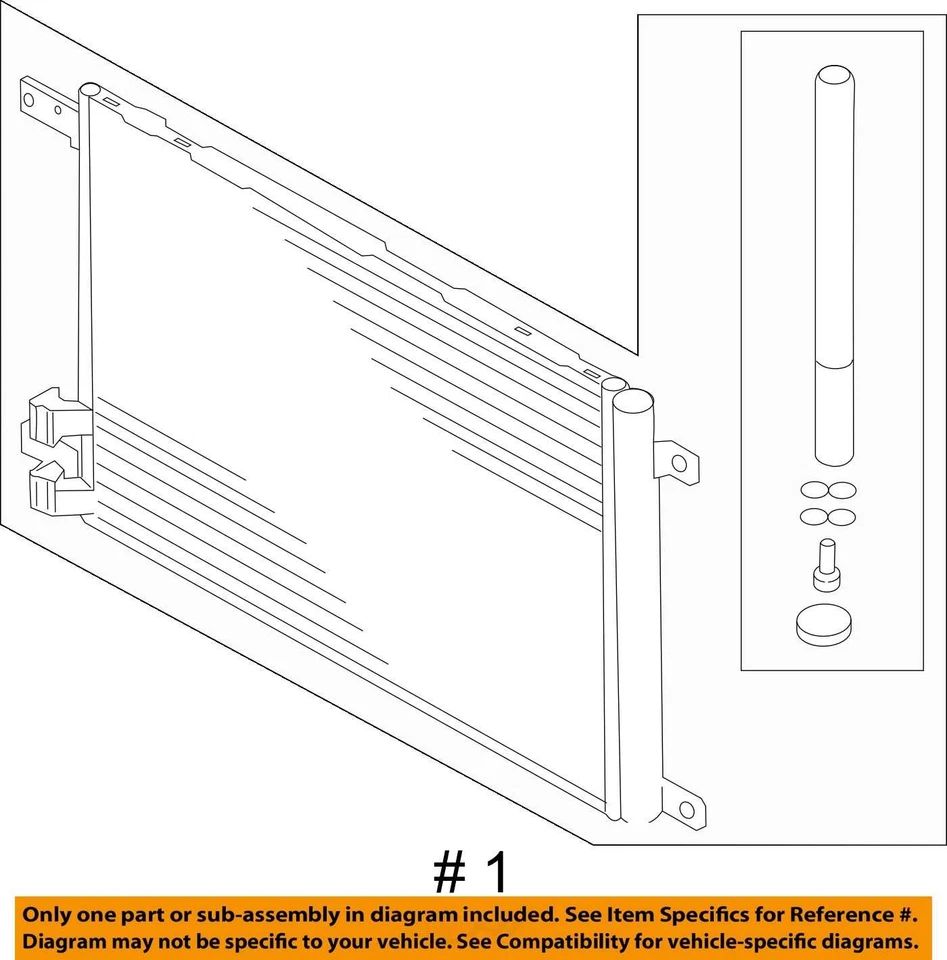 # 1

Only one part or sub-assembly in diagram included. See Item Specifics for Reference #.
Diagram may not be specific to your vehicle. See Compatibility for vehicle-specific diagrams.