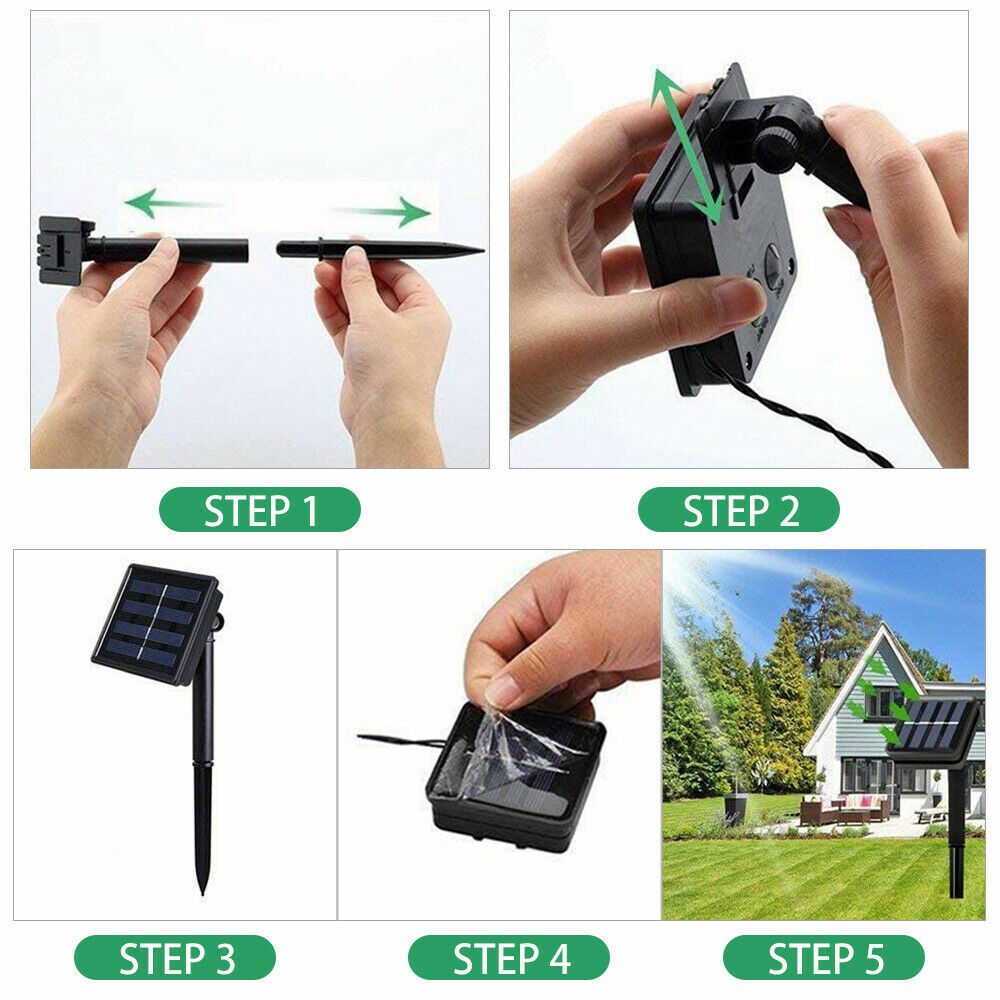 STEP 1

STEP 2

STEP 3

STEP 4

STEP 5