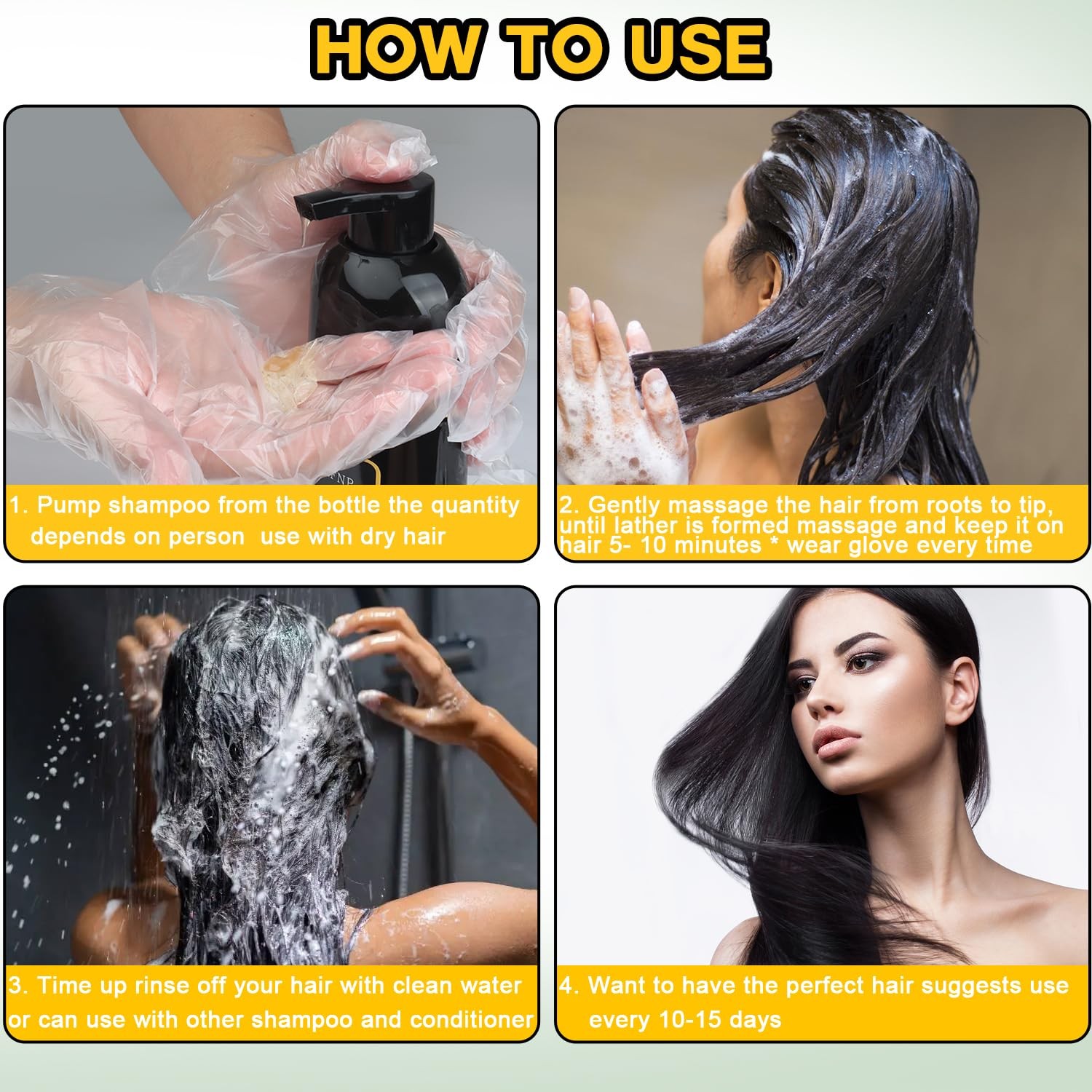 HOW TO USE

1. Pump shampoo from the bottle the quantity depends on person use with dry hair

2. Gently massage the hair from roots to tip, until lather is formed massage and keep it on hair 5- 10 minutes * wear glove every time

3. Time up rinse off your hair with clean water or can use with other shampoo and conditioner

4. Want to have the perfect hair suggests use every 10-15 days