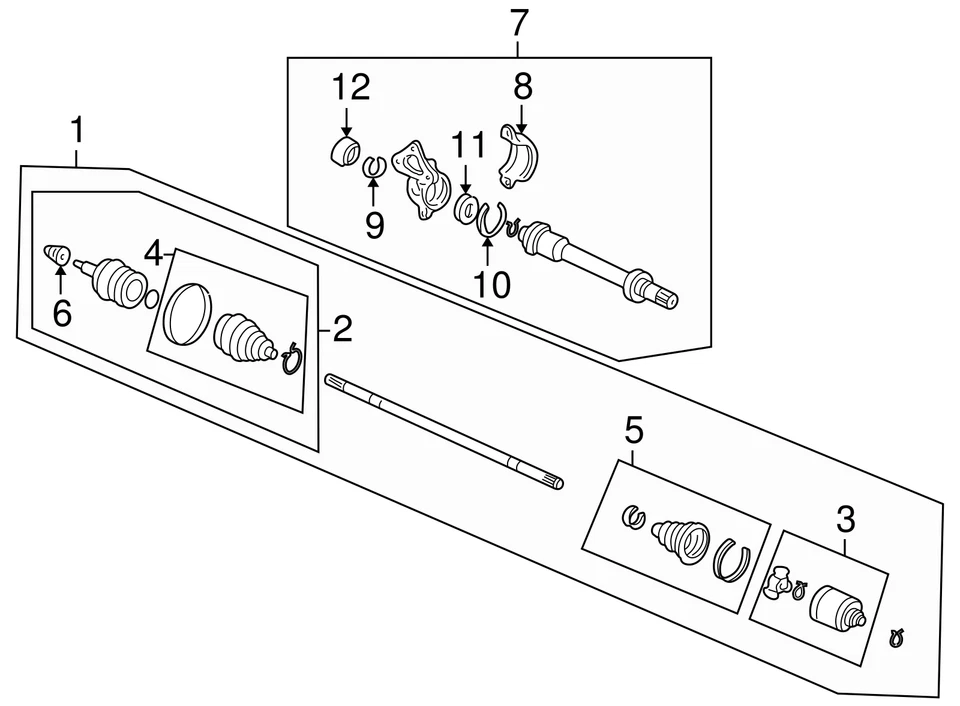 7
12
8
1
11
9
10
4
6
2
5
3