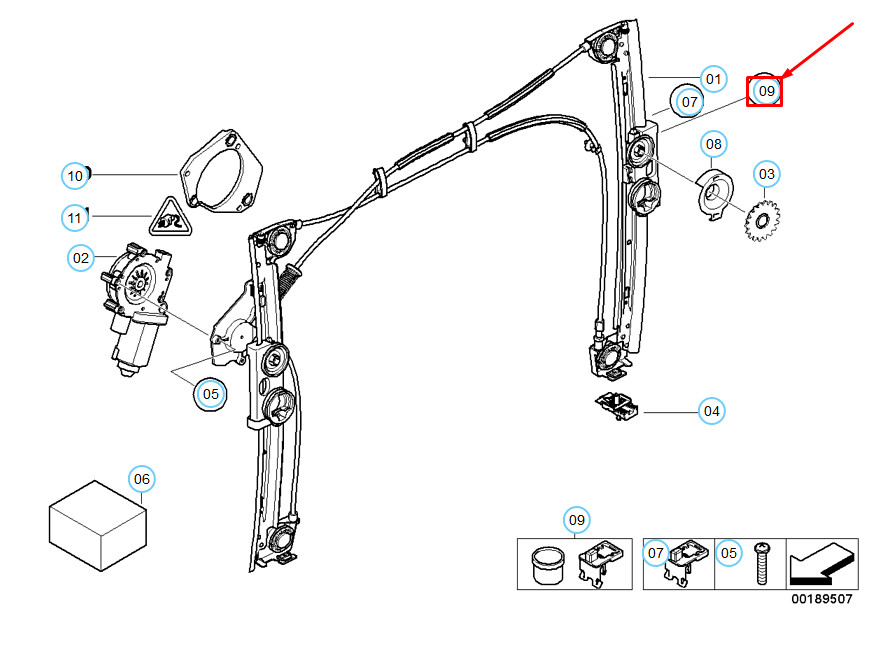 01
09
07
08
03
10
11
02
05
04
06
09
07
05
00189507