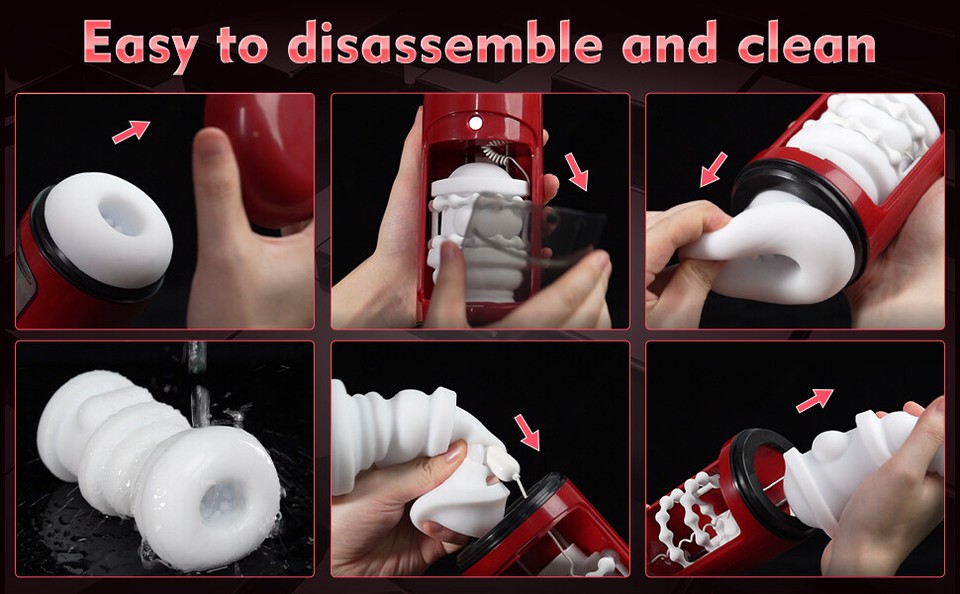 Easy to disassemble and clean