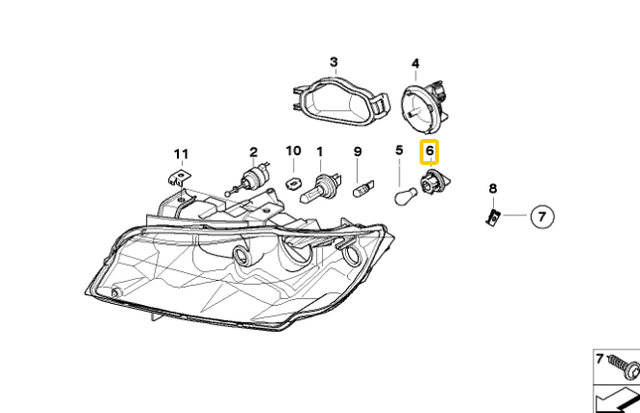 3
4
11
2
10
1
9
5
6
8
7
7