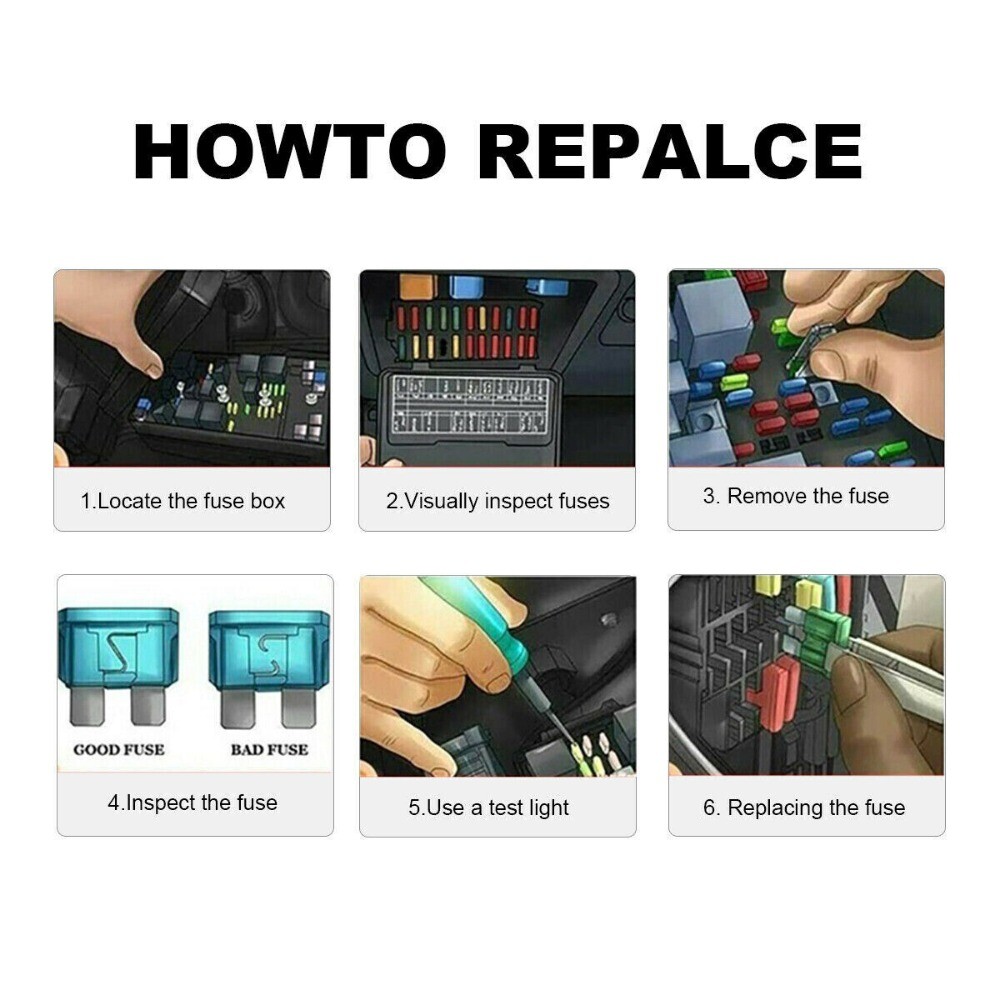 HOWTO REPALCE

1.Locate the fuse box

2.Visually inspect fuses

3. Remove the fuse

GOOD FUSE

BAD FUSE

4.Inspect the fuse

5.Use a test light

6. Replacing the fuse