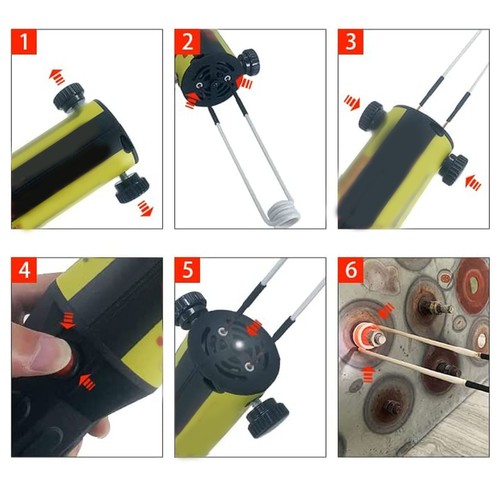 1

2

3

4

5

6