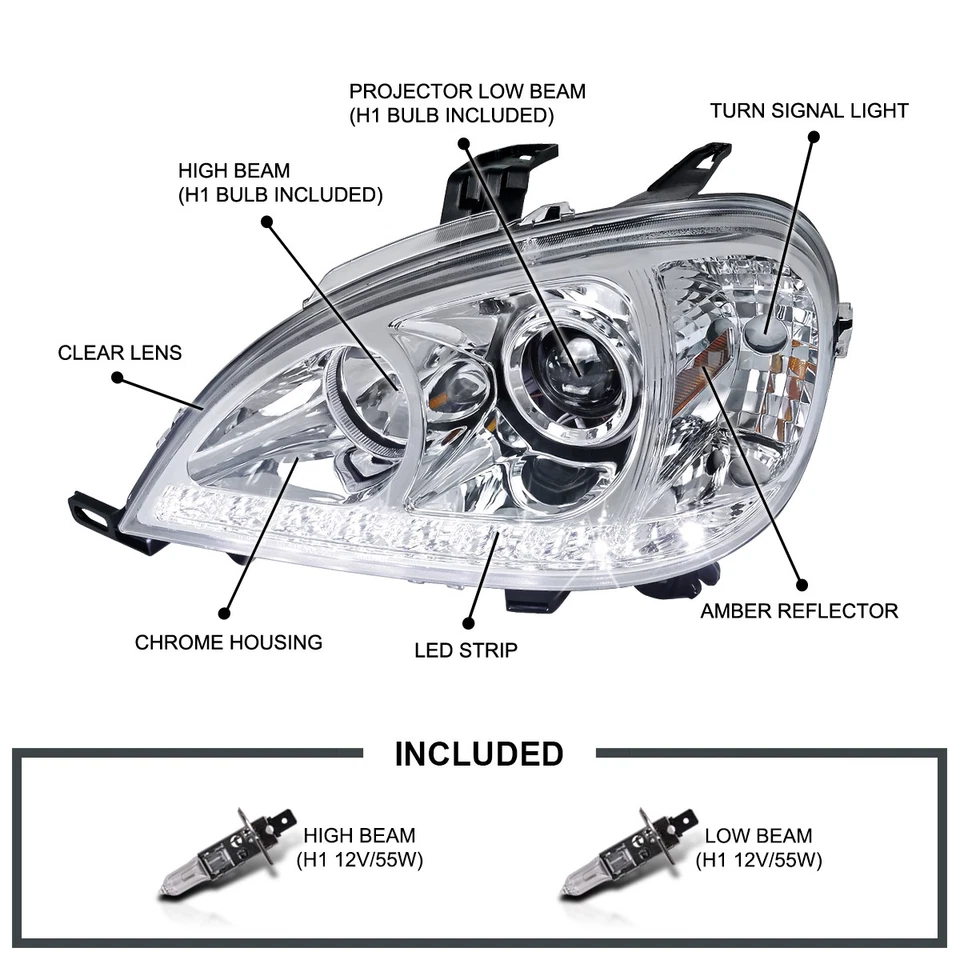 PROJECTOR LOW BEAM
(H1 BULB INCLUDED)

TURN SIGNAL LIGHT

HIGH BEAM
(H1 BULB INCLUDED)

CLEAR LENS

CHROME HOUSING

LED STRIP

AMBER REFLECTOR

INCLUDED

HIGH BEAM
(H1 12V/55W)

LOW BEAM
(H1 12V/55W)