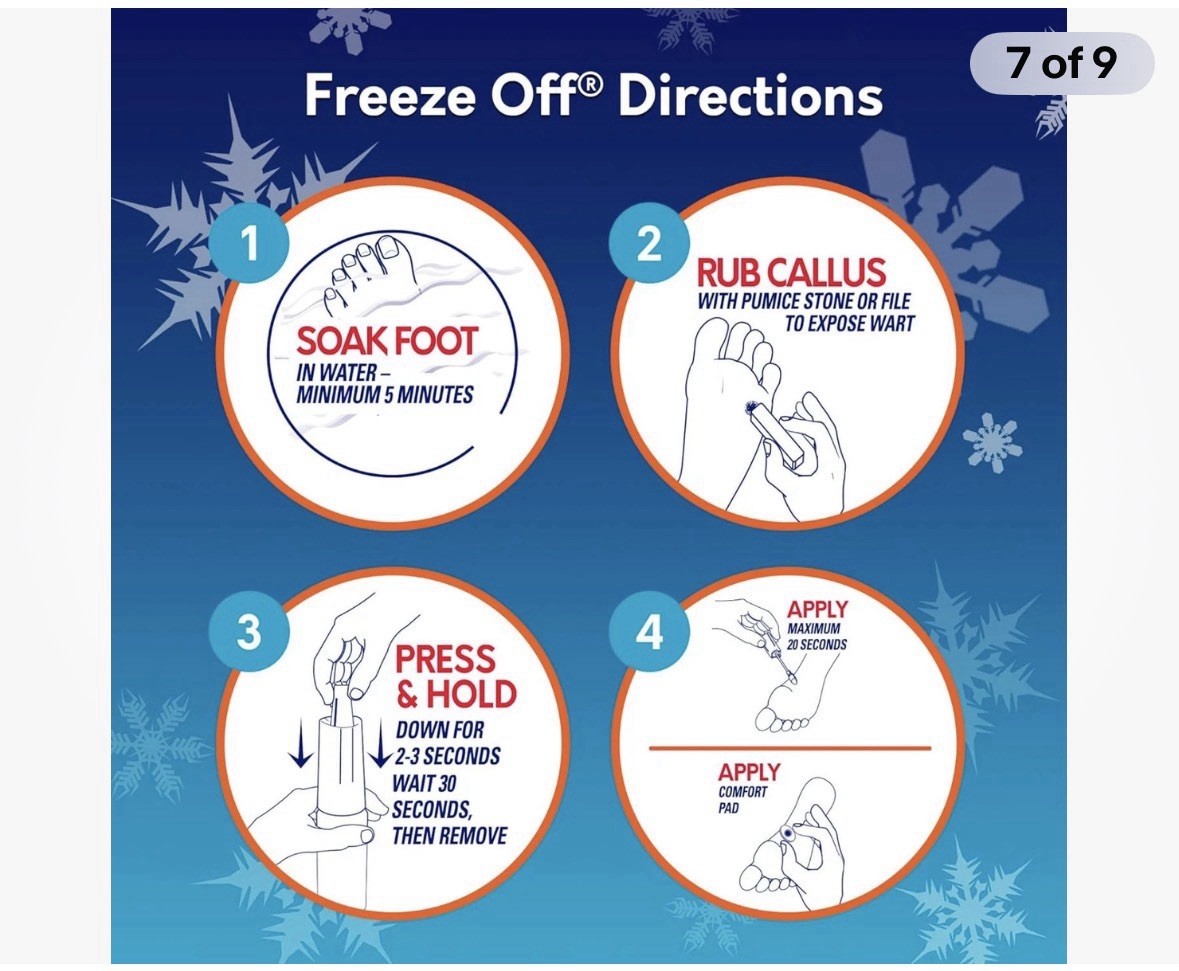 7 of 9

Freeze Off® Directions

1
SOAK FOOT
IN WATER – MINIMUM 5 MINUTES

2
RUB CALLUS
WITH PUMICE STONE OR FILE TO EXPOSE WART

3
PRESS & HOLD
DOWN FOR 2-3 SECONDS WAIT 30 SECONDS, THEN REMOVE

4
APPLY
MAXIMUM 20 SECONDS

APPLY
COMFORT PAD