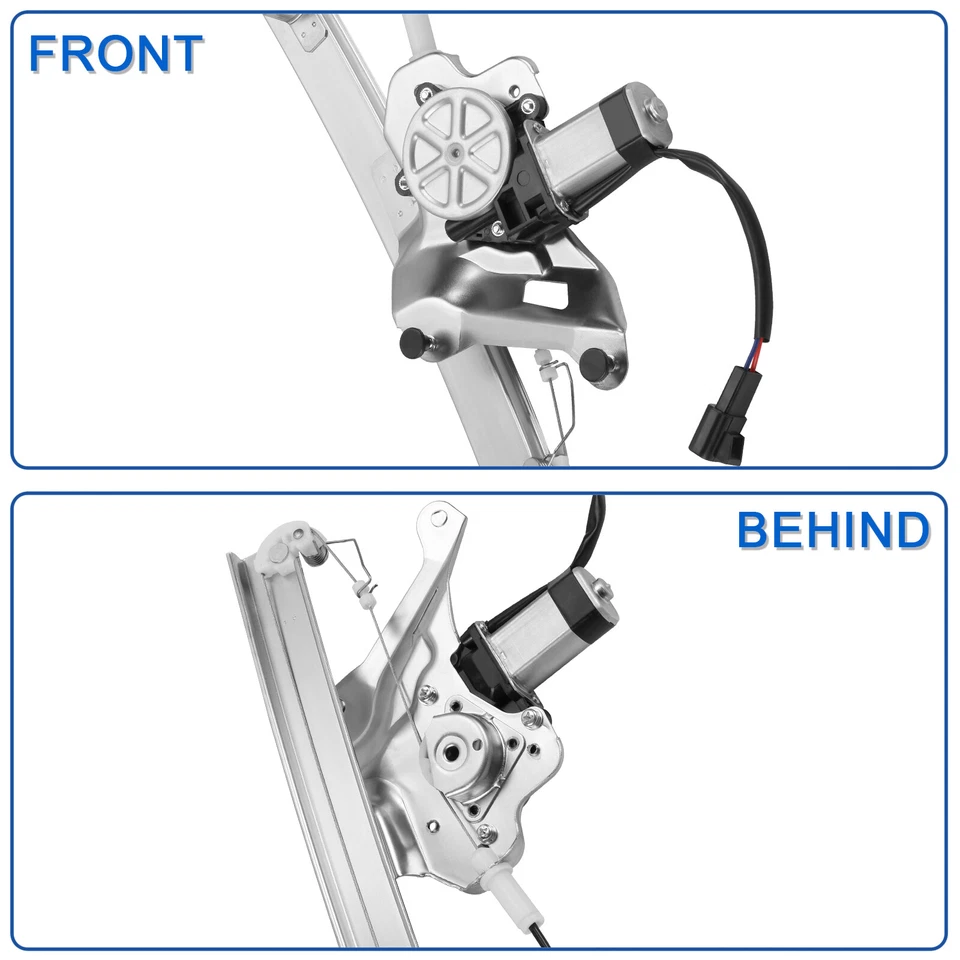 FRONT

BEHIND