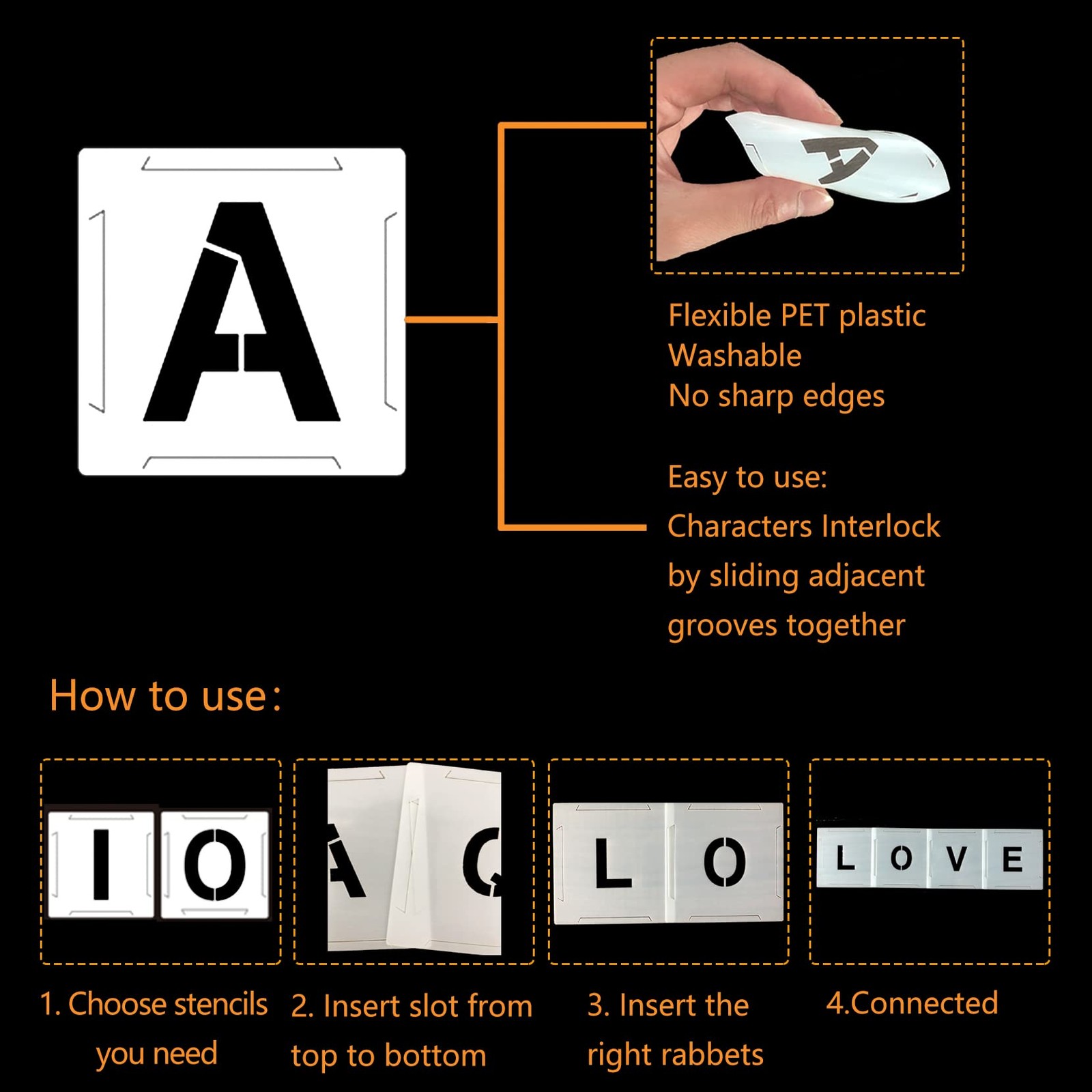 A

A

Flexible PET plastic
Washable
No sharp edges

Easy to use:
Characters Interlock by sliding adjacent grooves together

How to use：

I O

A Q

L O

L O V E

1. Choose stencils you need

2. Insert slot from top to bottom

3. Insert the right rabbets

4.Connected