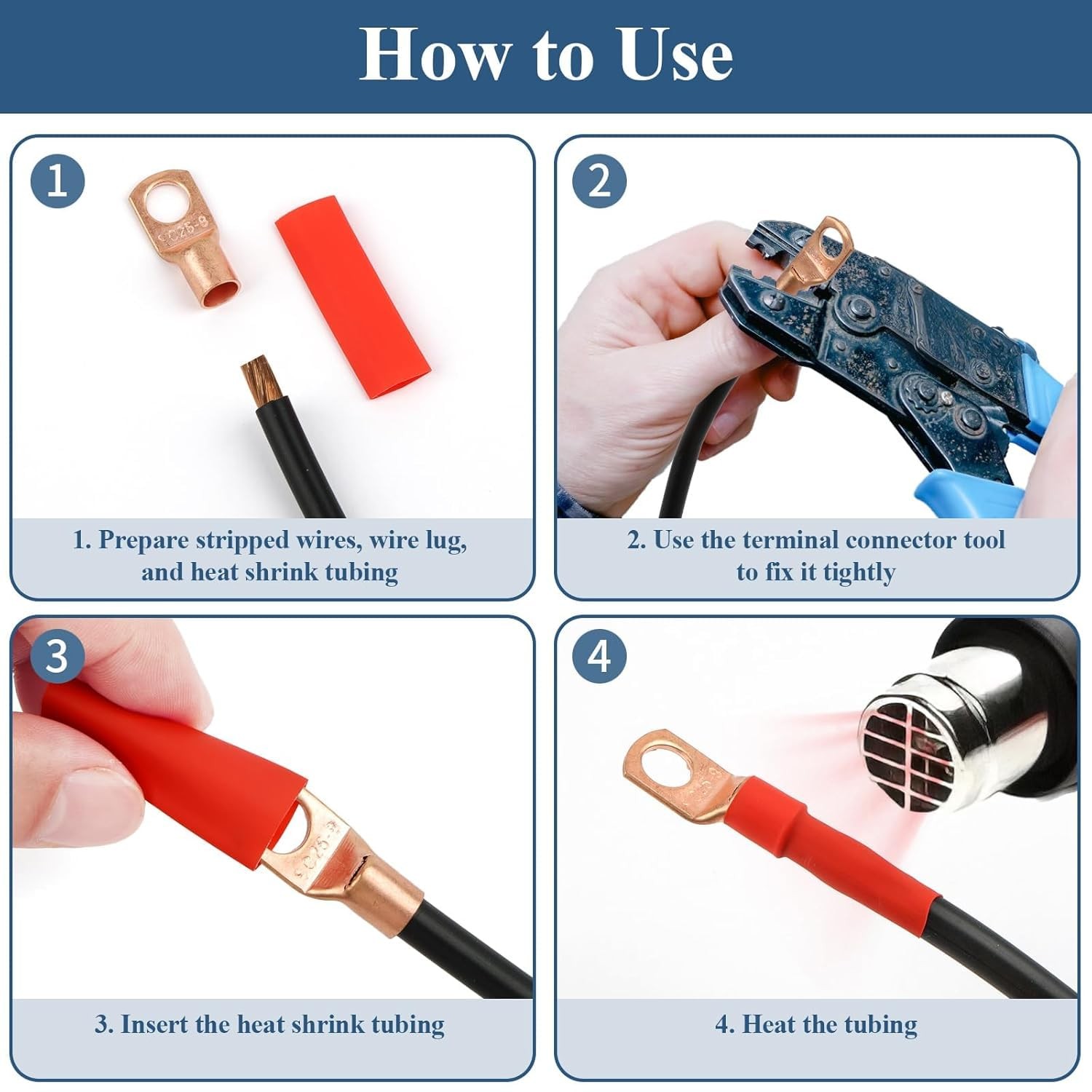 How to Use

1

SC25-8

1. Prepare stripped wires, wire lug, and heat shrink tubing

2

2. Use the terminal connector tool to fix it tightly

3

SC25-8

3. Insert the heat shrink tubing

4

4. Heat the tubing