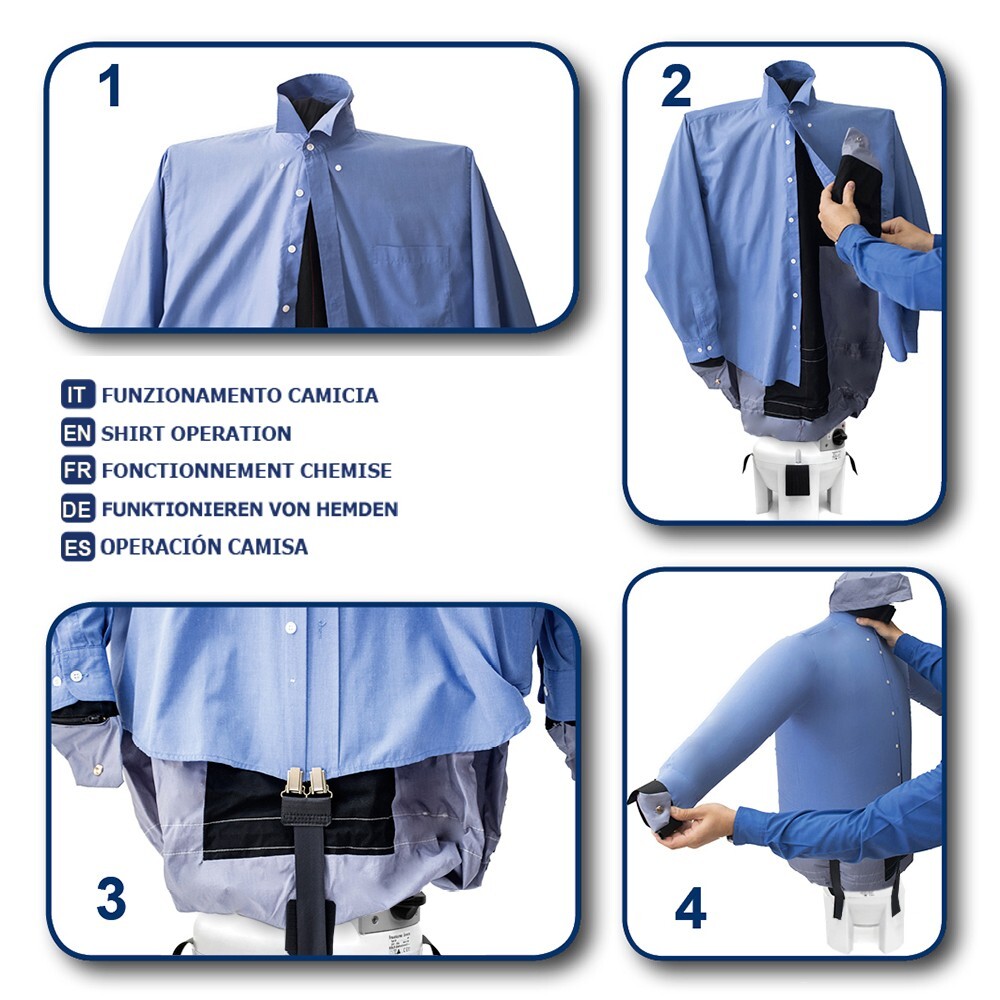 1

2

IT FUNZIONAMENTO CAMICIA
EN SHIRT OPERATION
FR FONCTIONNEMENT CHEMISE
DE FUNKTIONIEREN VON HEMDEN
ES OPERACIÓN CAMISA

3

4