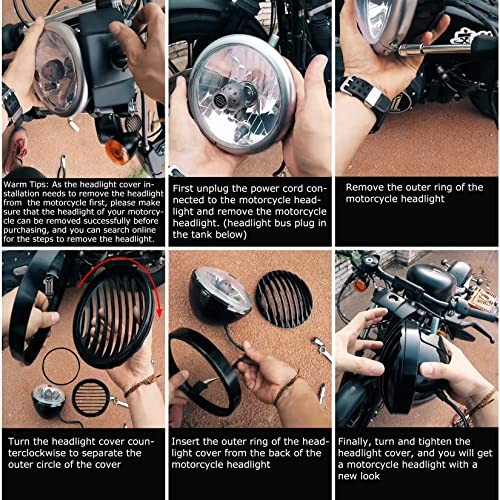 Warm Tips: As the headlight cover installation needs to remove the headlight from the motorcycle first, please make sure that the headlight of your motorcycle can be removed successfully before purchasing, and you can search online for the steps to remove the headlight.

First unplug the power cord connected to the motorcycle headlight and remove the motorcycle headlight. (headlight bus plug in the tank below)

Remove the outer ring of the motorcycle headlight

Turn the headlight cover counterclockwise to separate the outer circle of the cover

Insert the outer ring of the headlight cover from the back of the motorcycle headlight

Finally, turn and tighten the headlight cover, and you will get a motorcycle headlight with a new look