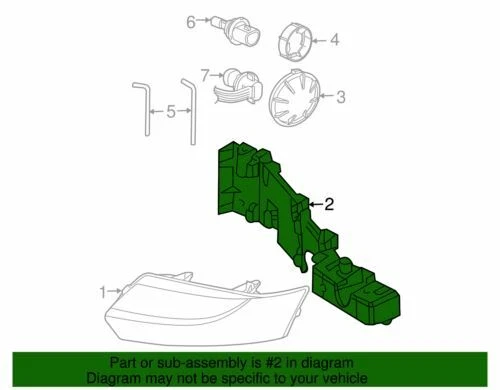 6
4
7
3
5
2
1

Part or sub-assembly is #2 in diagram
Diagram may not be specific to your vehicle