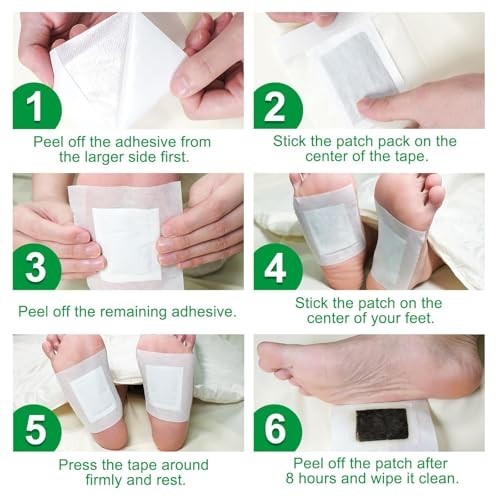 1

Peel off the adhesive from the larger side first.

2

Stick the patch pack on the center of the tape.

3

Peel off the remaining adhesive.

4

Stick the patch on the center of your feet.

5

Press the tape around firmly and rest.

6

Peel off the patch after 8 hours and wipe it clean.