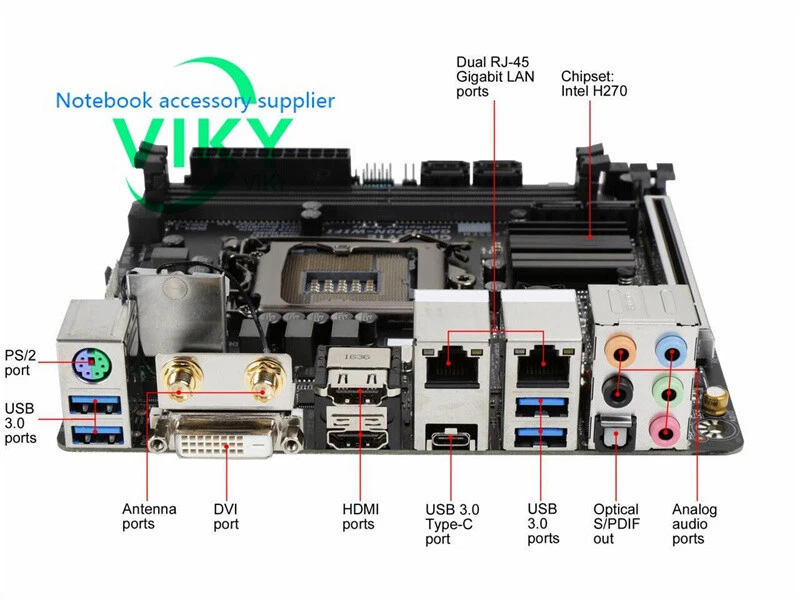 Notebook accessory supplier
VIKY

Dual RJ-45 Gigabit LAN ports

Chipset: Intel H270

PS/2 port

USB 3.0 ports

Antenna ports

DVI port

HDMI ports

USB 3.0 Type-C port

USB 3.0 ports

Optical S/PDIF out

Analog audio ports