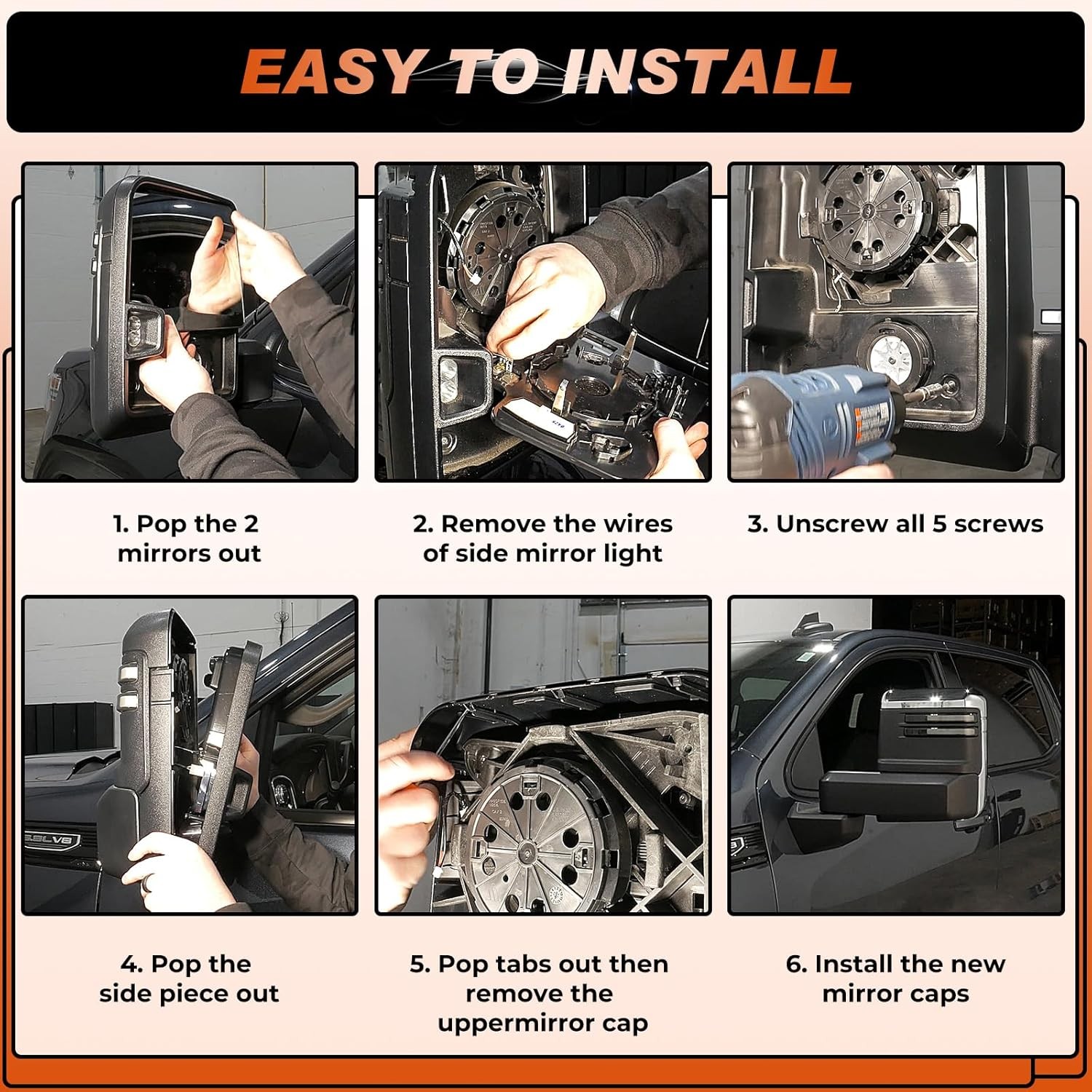 EASY TO INSTALL

1. Pop the 2 mirrors out

2. Remove the wires of side mirror light

3. Unscrew all 5 screws

4. Pop the side piece out

5. Pop tabs out then remove the uppermirror cap

6. Install the new mirror caps