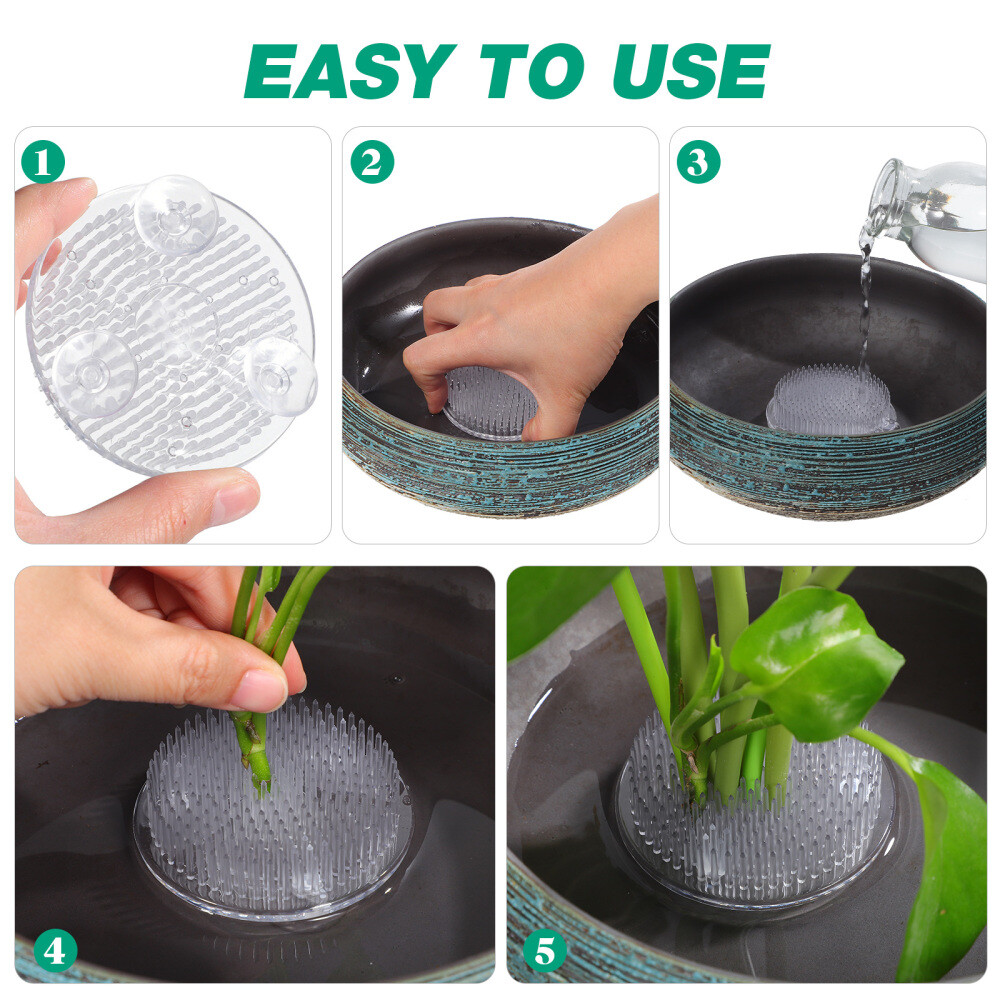 EASY TO USE

1

2

3

4

5