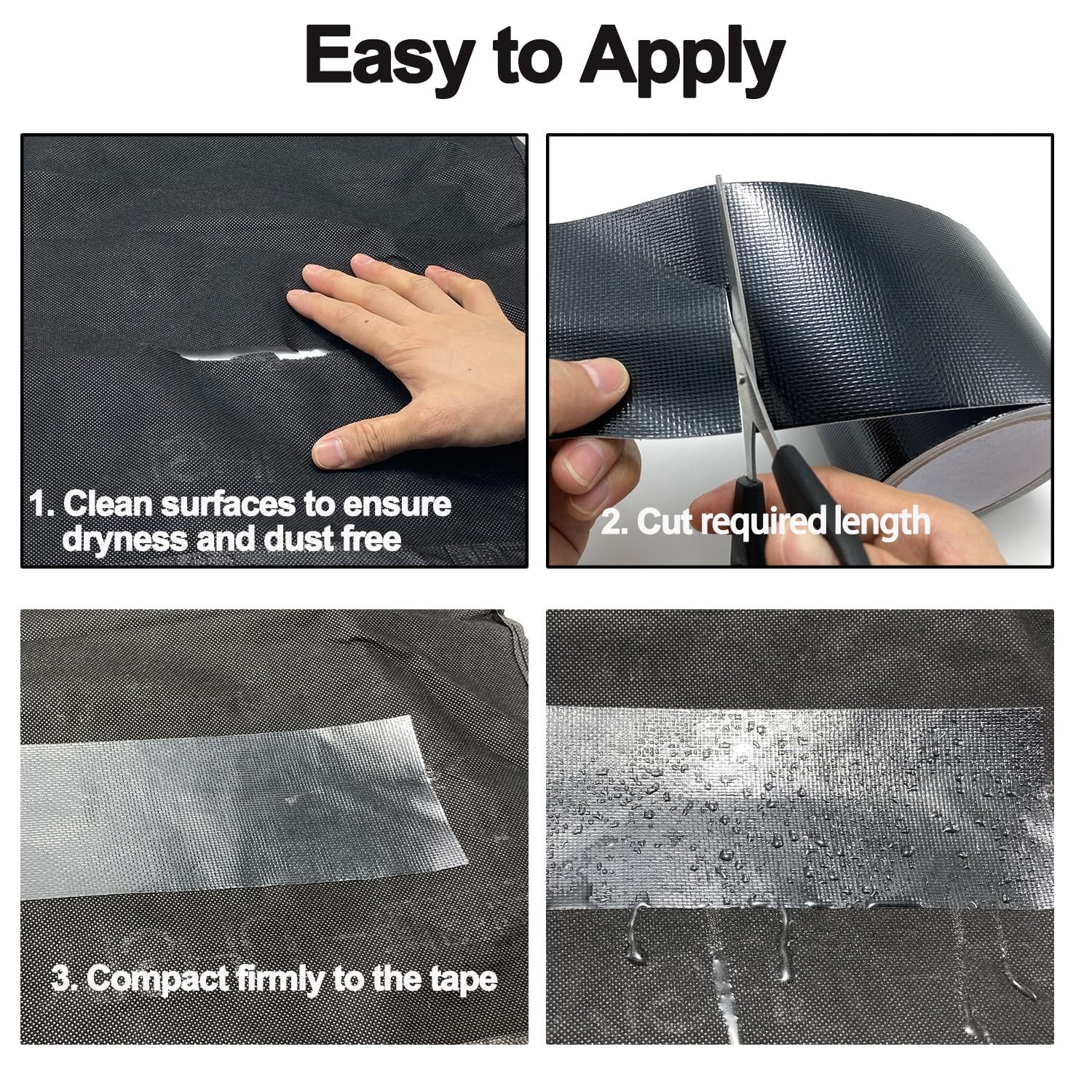 Easy to Apply

1. Clean surfaces to ensure dryness and dust free

2. Cut required length

3. Compact firmly to the tape